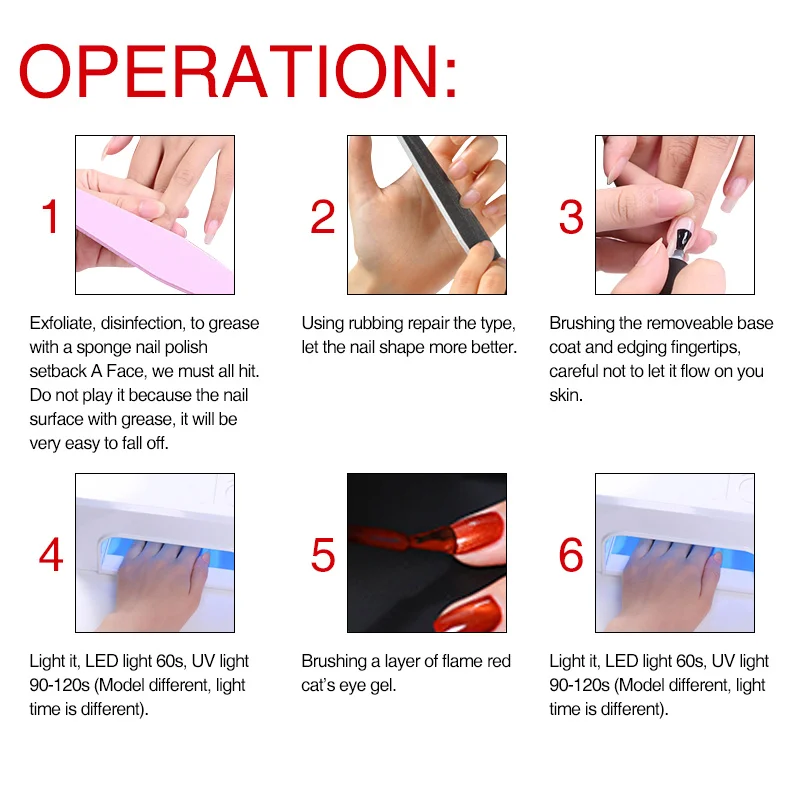 OPERATION:

1

Exfoliate, disinfection, to grease with a sponge nail polish setback A Face, we must all hit. Do not play it because the nail surface with grease, it will be very easy to fall off.

2

Using rubbing repair the type, let the nail shape more better.

3

Brushing the removeable base coat and edging fingertips, careful not to let it flow on you skin.

4

Light it, LED light 60s, UV light 90-120s (Model different, light time is different).

5

Brushing a layer of flame red cat's eye gel.

6

Light it, LED light 60s, UV light 90-120s (Model different, light time is different).