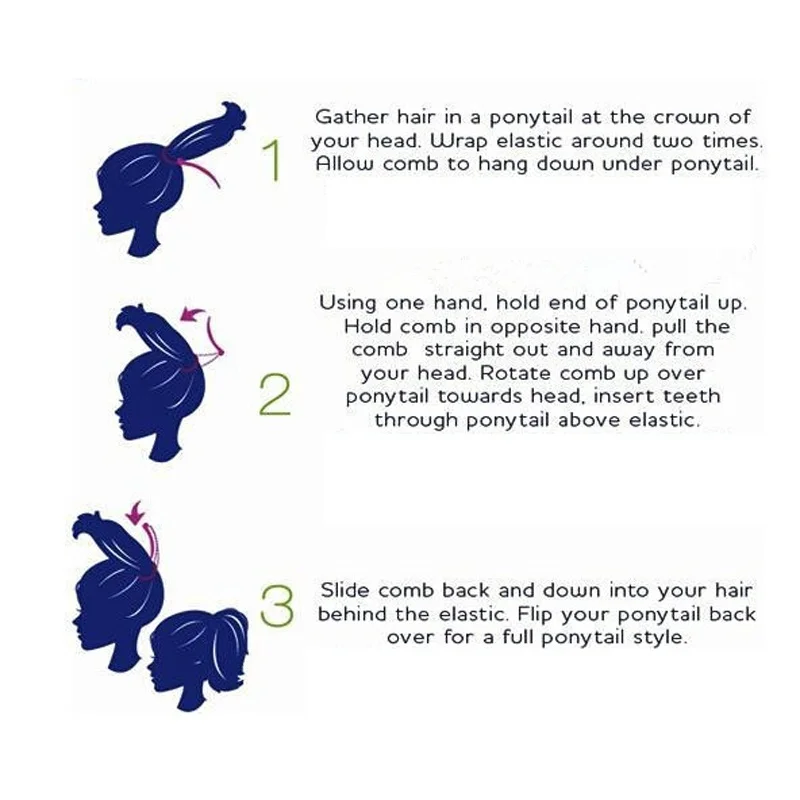 1

Gather hair in a ponytail at the crown of your head. Wrap elastic around two times. Allow comb to hang down under ponytail.

2

Using one hand, hold end of ponytail up. Hold comb in opposite hand, pull the comb straight out and away from your head. Rotate comb up over ponytail towards head, insert teeth through ponytail above elastic.

3

Slide comb back and down into your hair behind the elastic. Flip your ponytail back over for a full ponytail style.