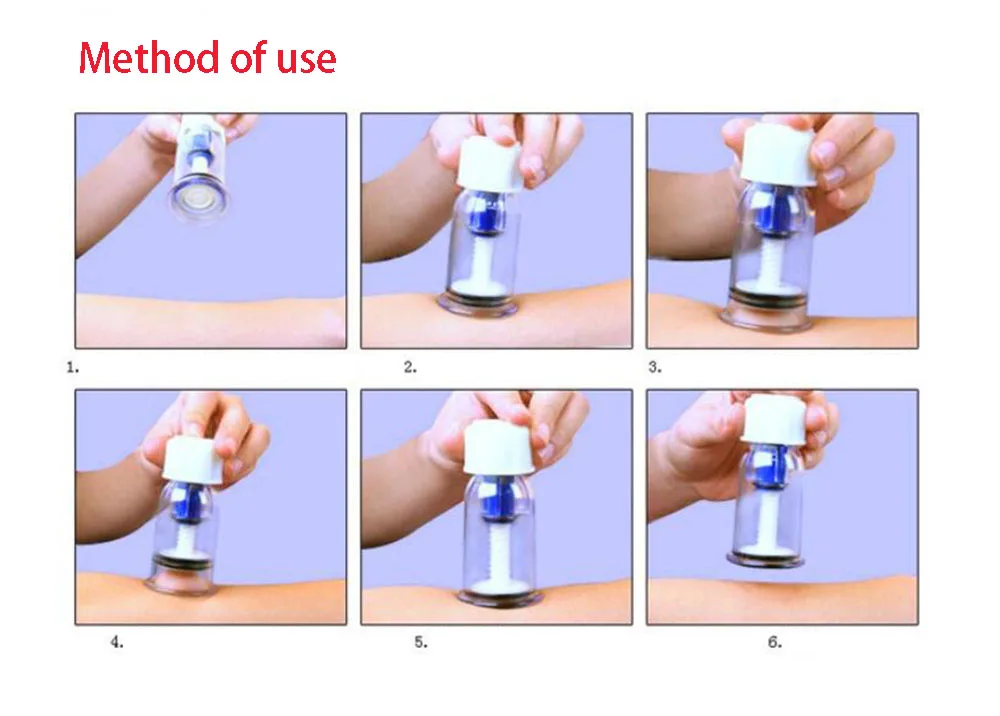 Method of use

1.

2.

3.

4.

5.

6.