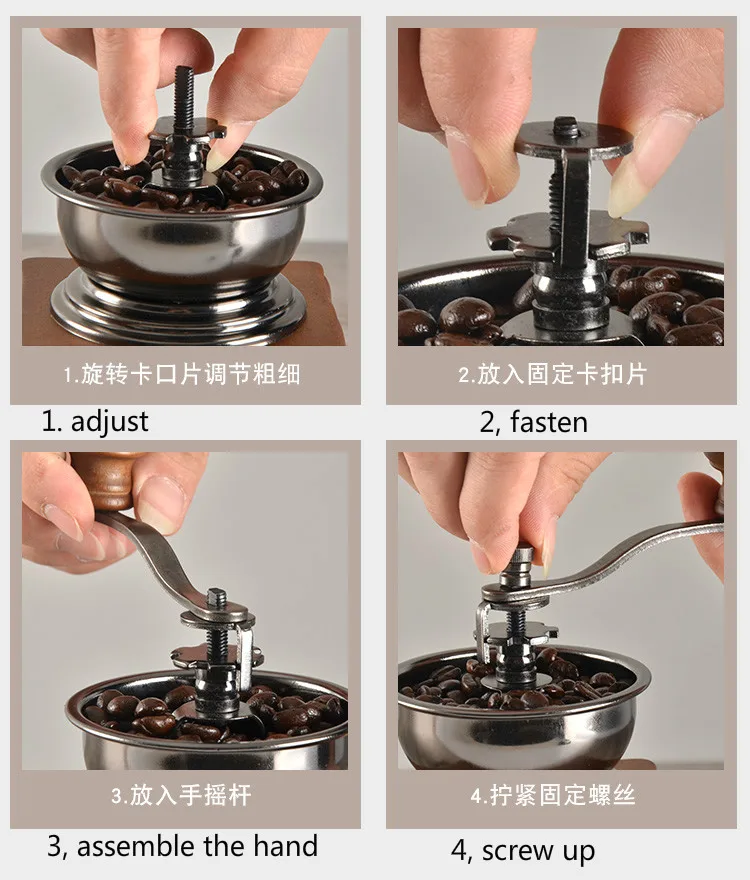 1.旋转卡口片调节粗细

1. adjust

2.放入固定卡扣片

2, fasten

3.放入手摇杆

3, assemble the hand

4.拧紧固定螺丝

4, screw up