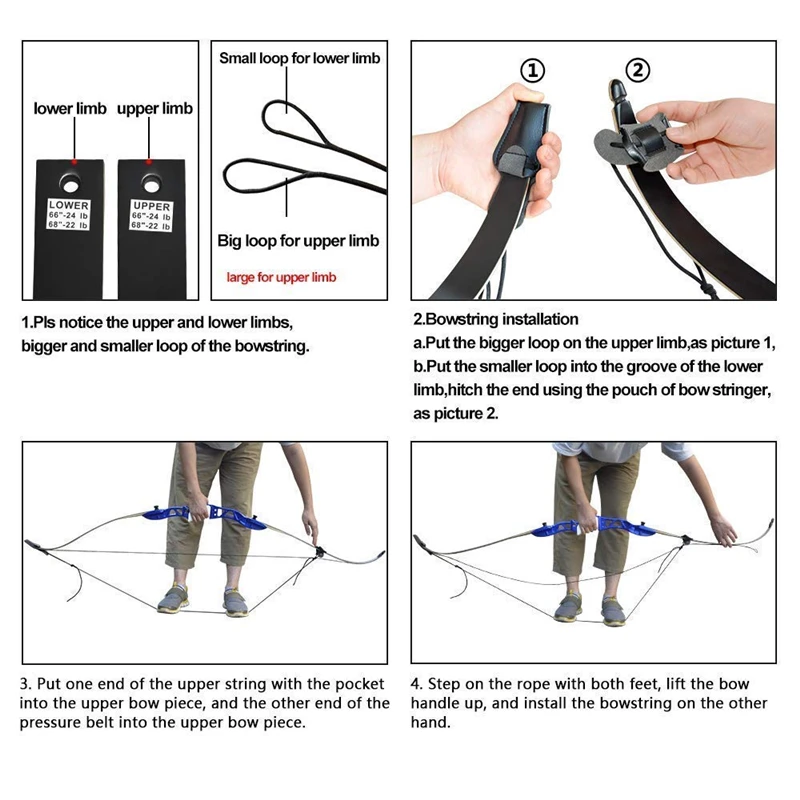 lower limb upper limb

LOWER
66"-24 lb
68"-22 lb

UPPER
66"-24 lb
68"-22 lb

Small loop for lower limb

Big loop for upper limb

large for upper limb

①

②

1.Pls notice the upper and lower limbs, bigger and smaller loop of the bowstring.

2.Bowstring installation
a.Put the bigger loop on the upper limb,as picture 1,
b.Put the smaller loop into the groove of the lower limb,hitch the end using the pouch of bow stringer, as picture 2.

3. Put one end of the upper string with the pocket into the upper bow piece, and the other end of the pressure belt into the upper bow piece.

4. Step on the rope with both feet, lift the bow handle up, and install the bowstring on the other hand.