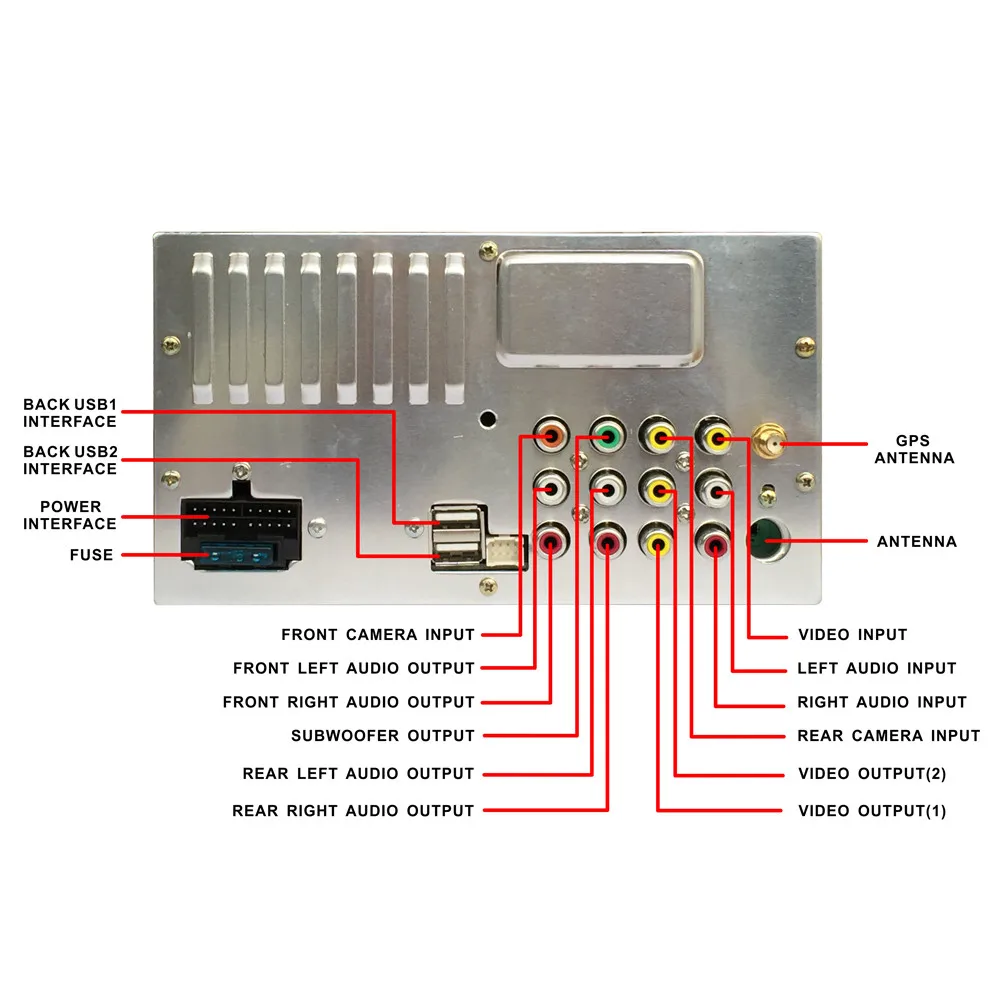 BACK USB1 INTERFACE

BACK USB2 INTERFACE

POWER INTERFACE

FUSE

GPS ANTENNA

ANTENNA

FRONT CAMERA INPUT

FRONT LEFT AUDIO OUTPUT

FRONT RIGHT AUDIO OUTPUT

SUBWOOFER OUTPUT

REAR LEFT AUDIO OUTPUT

REAR RIGHT AUDIO OUTPUT

VIDEO INPUT

LEFT AUDIO INPUT

RIGHT AUDIO INPUT

REAR CAMERA INPUT

VIDEO OUTPUT(2)

VIDEO OUTPUT(1)