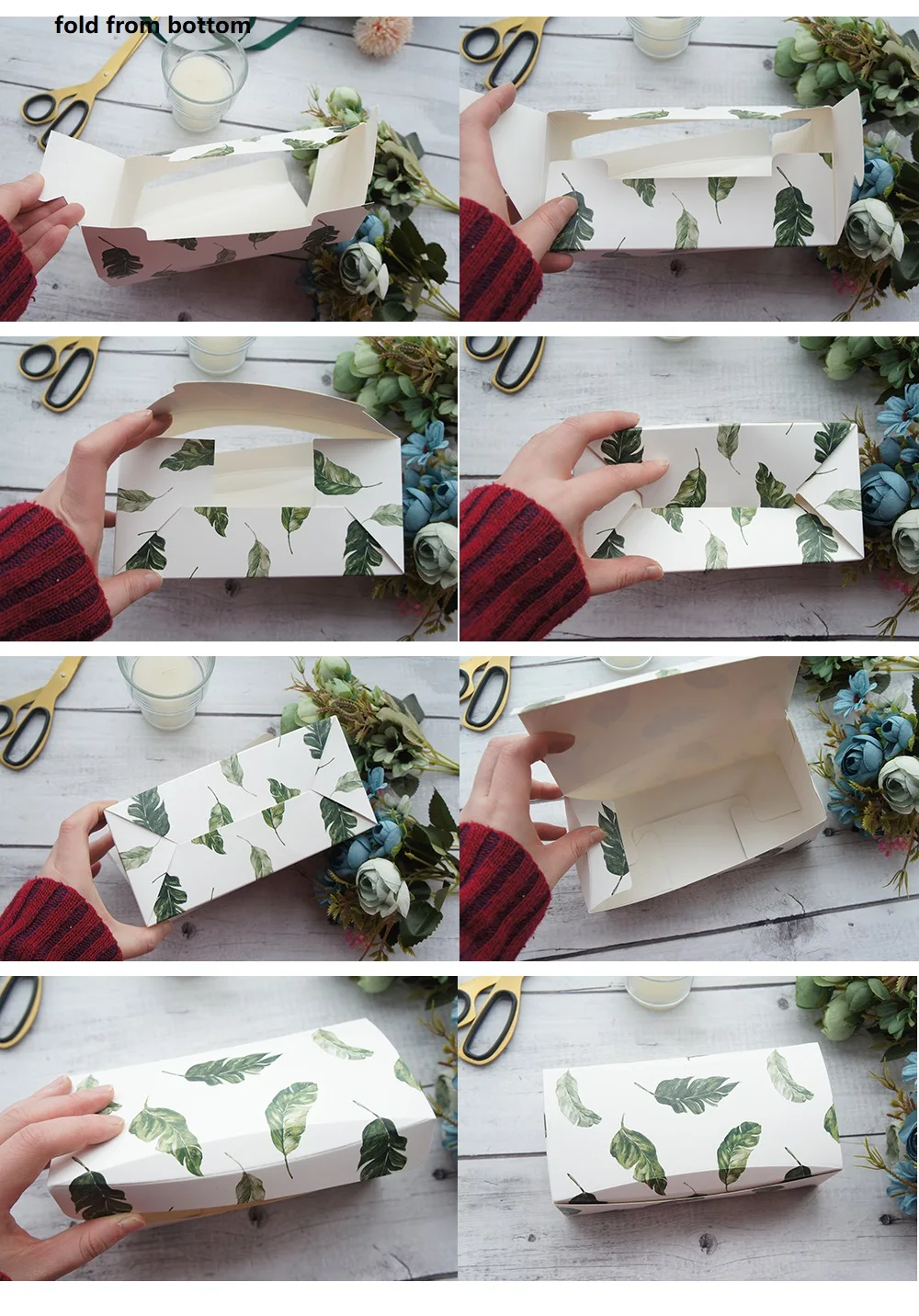 fold from bottom