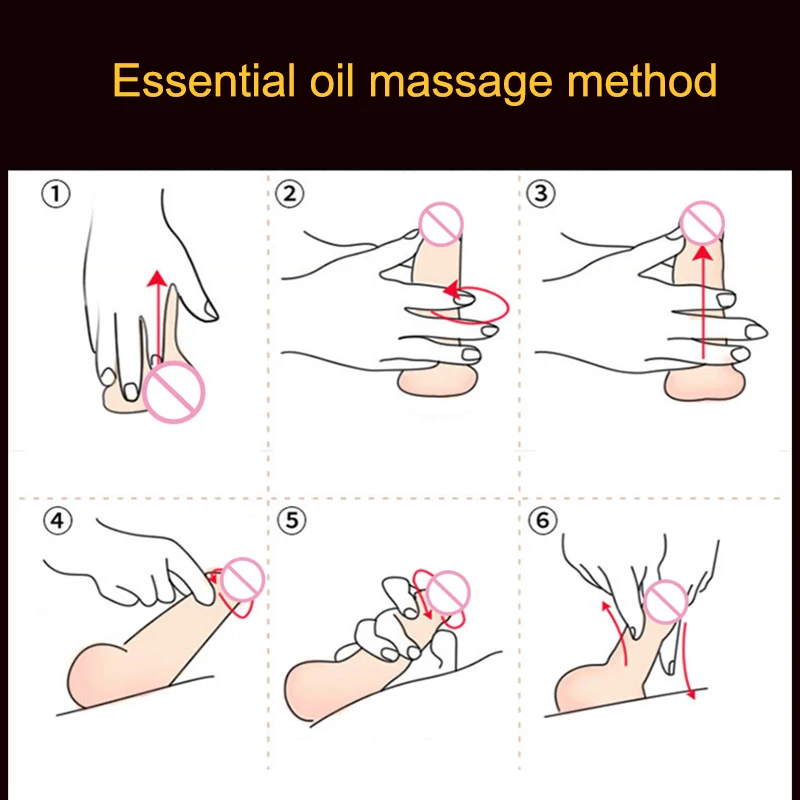 Essential oil massage method

①

②

③

④

⑤

⑥