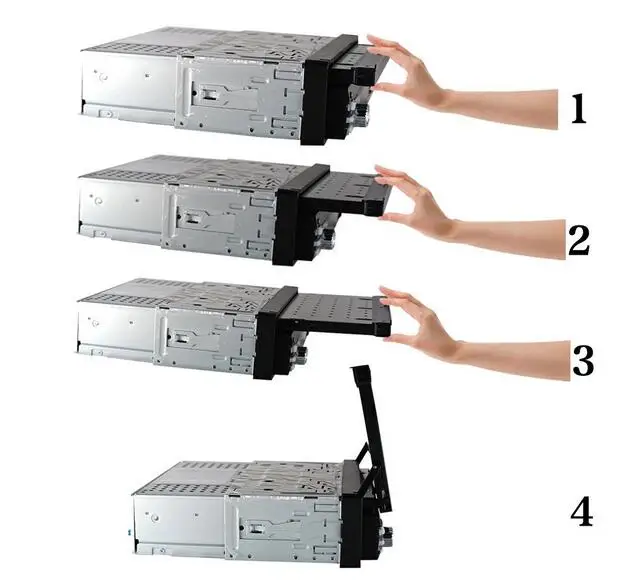 1

2

3

4