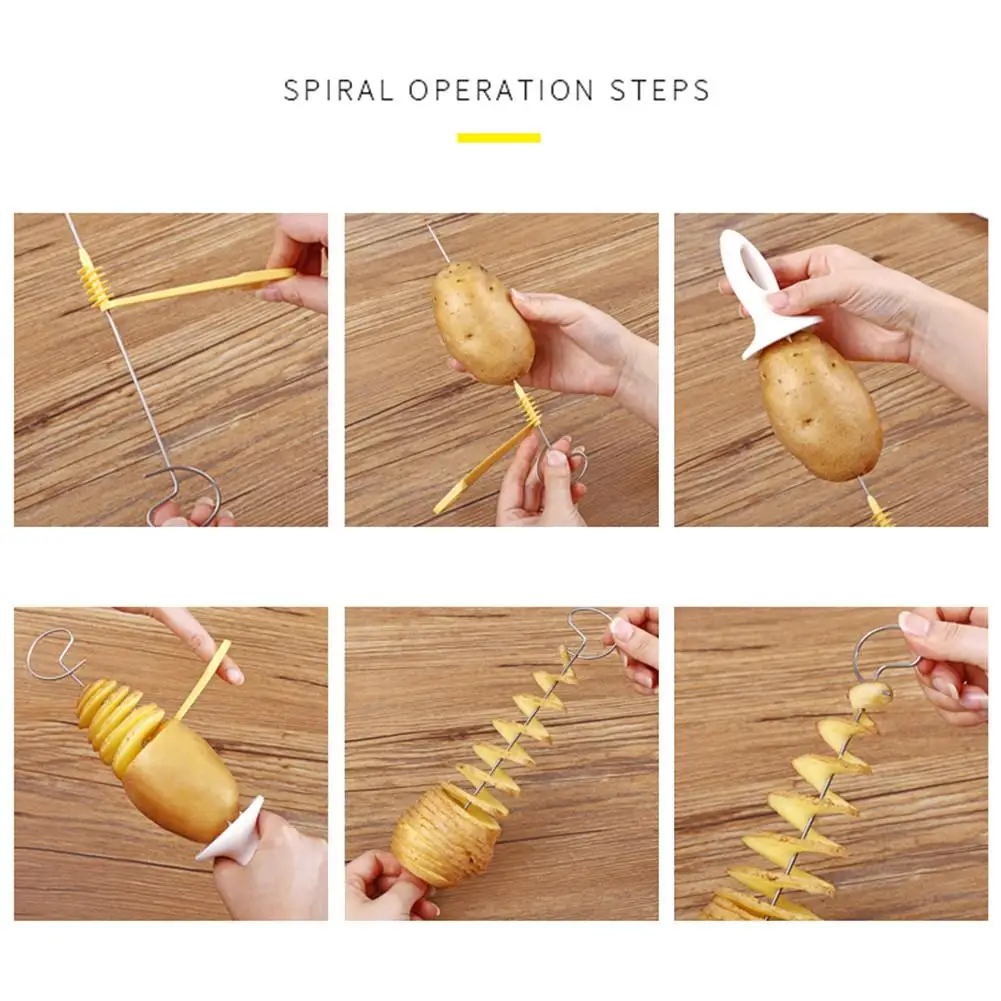 SPIRAL OPERATION STEPS