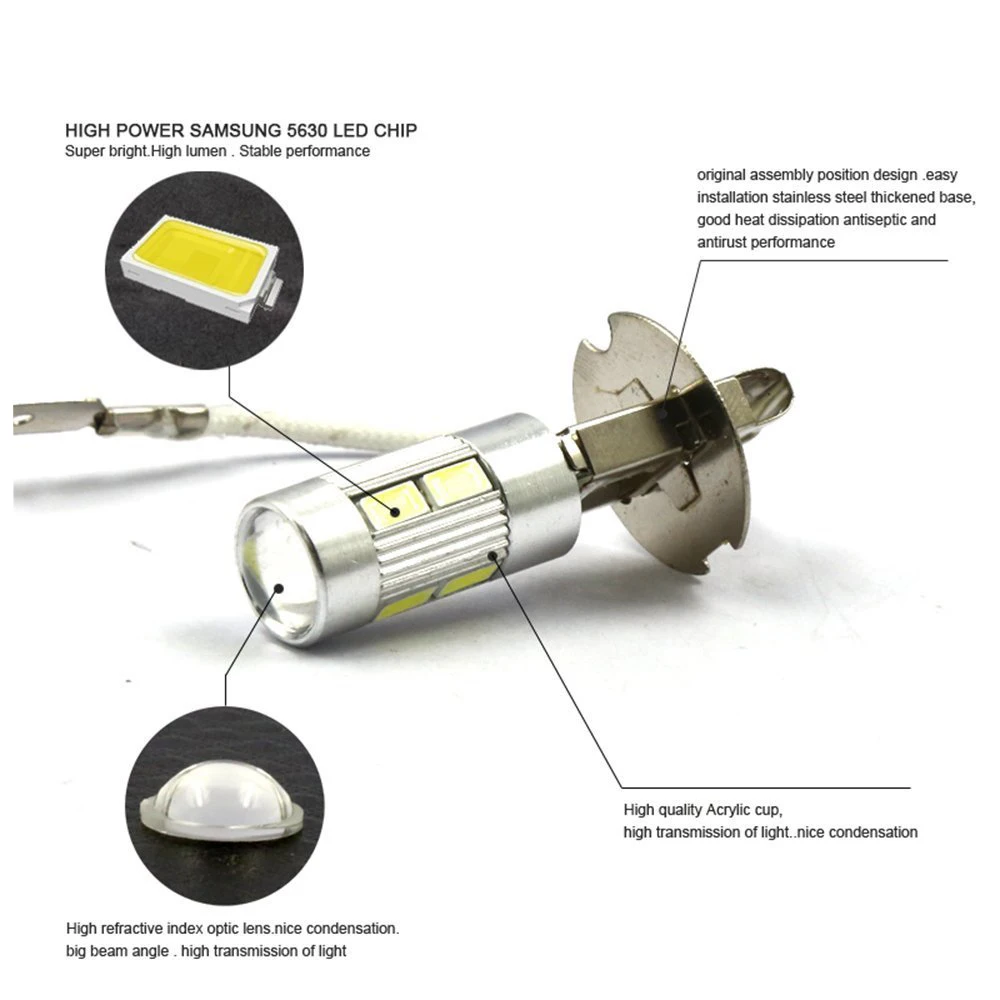 HIGH POWER SAMSUNG 5630 LED CHIP
Super bright.High lumen . Stable performance

original assembly position design .easy installation stainless steel thickened base, good heat dissipation antiseptic and antirust performance

High quality Acrylic cup,
high transmission of light..nice condensation

High refractive index optic lens.nice condensation.
big beam angle . high transmission of light