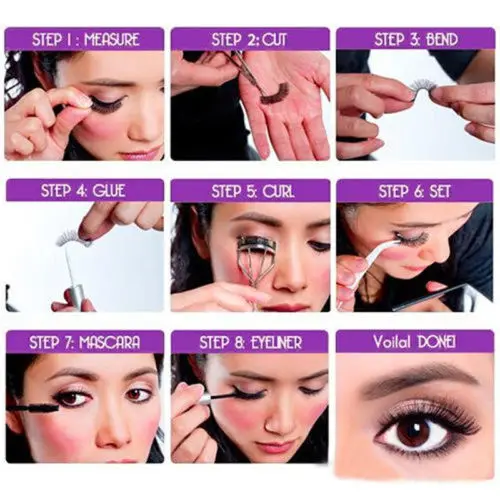 STEP 1 : MEASURE

STEP 2: CUT

STEP 3: BEND

STEP 4: GLUE

STEP 5: CURL

STEP 6: SET

STEP 7: MASCARA

STEP 8: EYELINER

Voila! DONE!