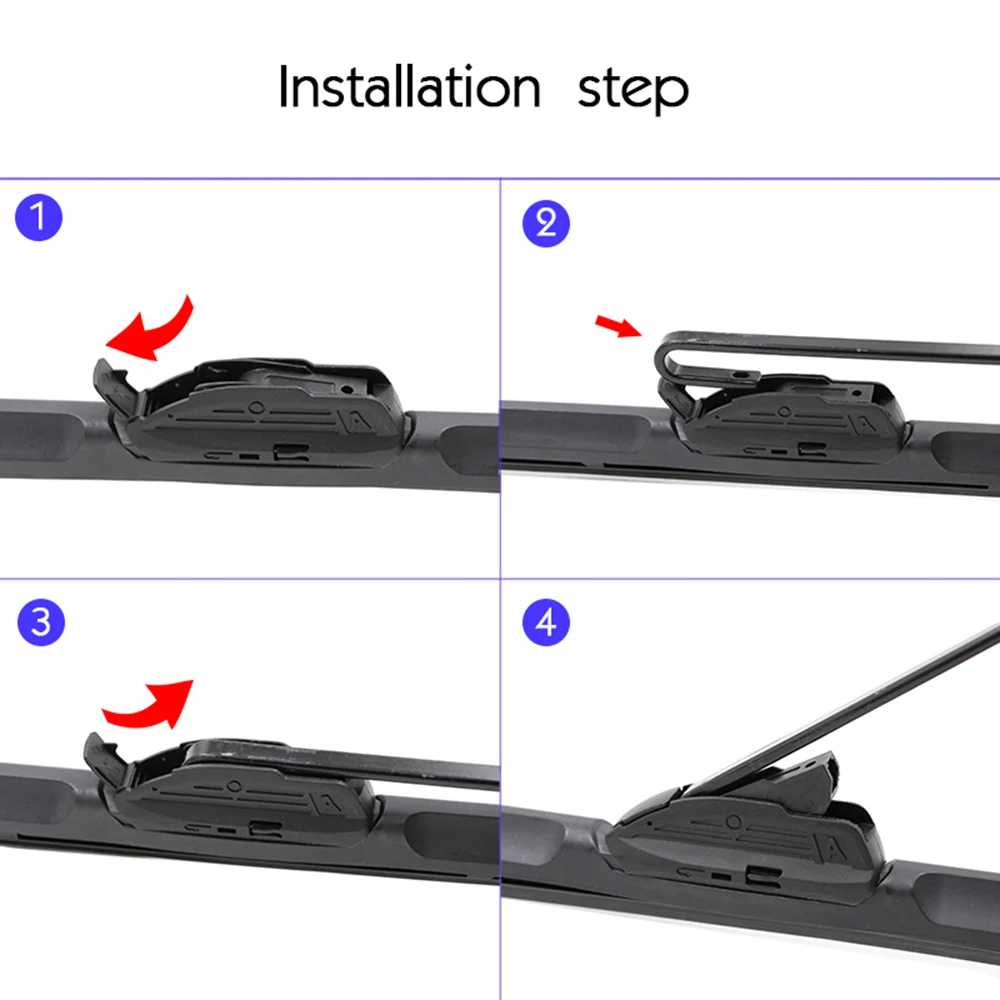 Installation step

1

2

3

4