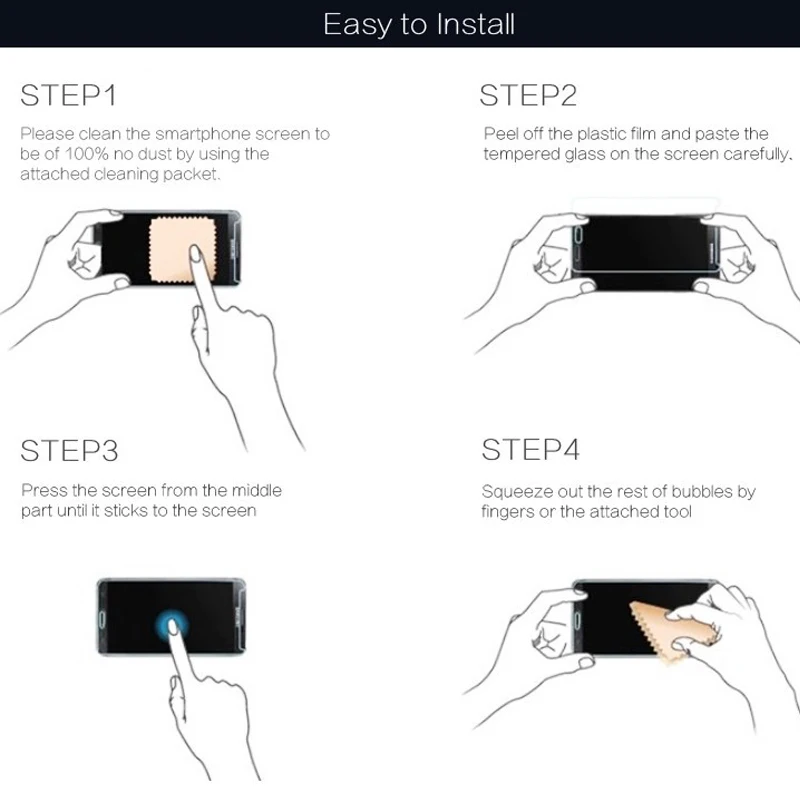 Easy to Install

STEP1

Please clean the smartphone screen to be of 100% no dust by using the attached cleaning packet.

STEP2

Peel off the plastic film and paste the tempered glass on the screen carefully.

STEP3

Press the screen from the middle part until it sticks to the screen

STEP4

Squeeze out the rest of bubbles by fingers or the attached tool