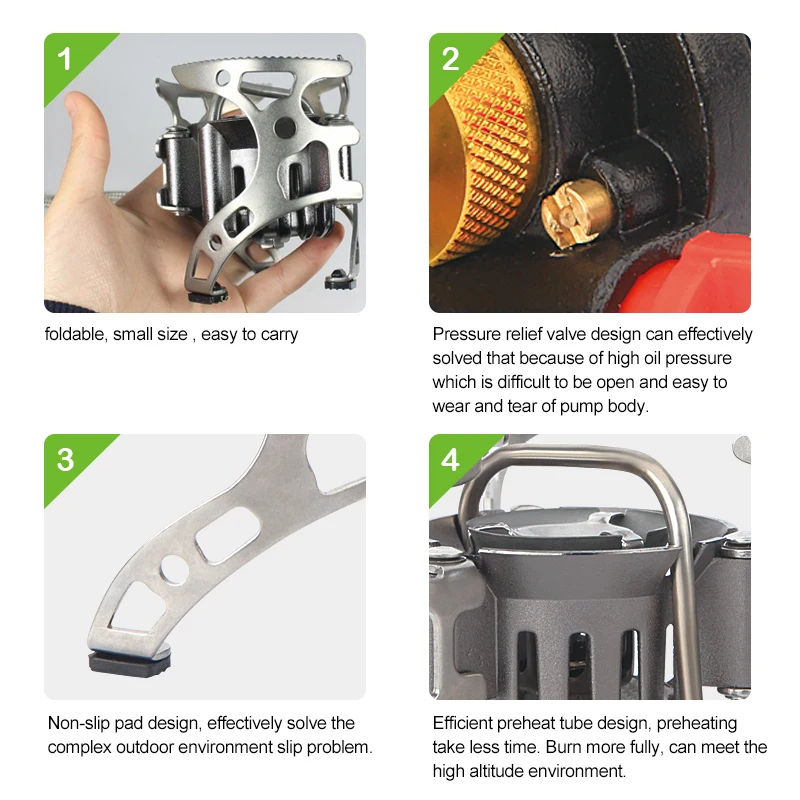 1

foldable, small size , easy to carry

2

Pressure relief valve design can effectively solved that because of high oil pressure which is difficult to be open and easy to wear and tear of pump body.

3

Non-slip pad design, effectively solve the complex outdoor environment slip problem.

4

Efficient preheat tube design, preheating take less time. Burn more fully, can meet the high altitude environment.