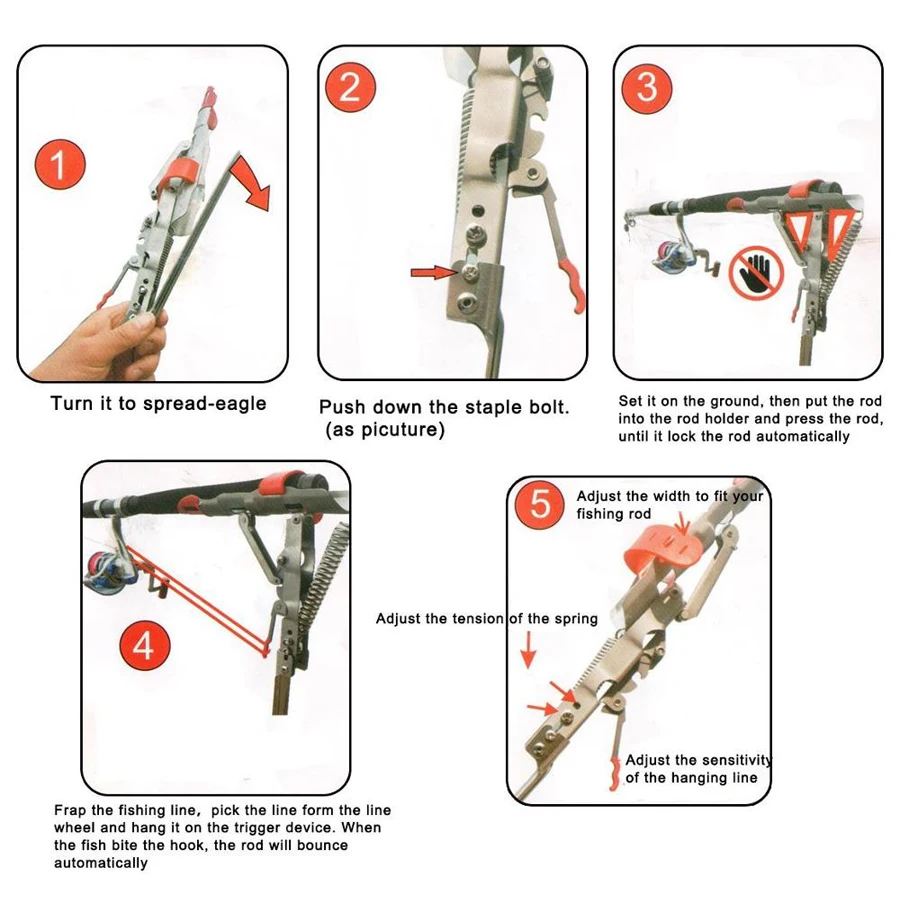 1

Turn it to spread-eagle

2

Push down the staple bolt. (as picuture)

3

Set it on the ground, then put the rod into the rod holder and press the rod, until it lock the rod automatically

4

Frap the fishing line, pick the line form the line wheel and hang it on the trigger device. When the fish bite the hook, the rod will bounce automatically

5

Adjust the width to fit your fishing rod

Adjust the tension of the spring

Adjust the sensitivity of the hanging line