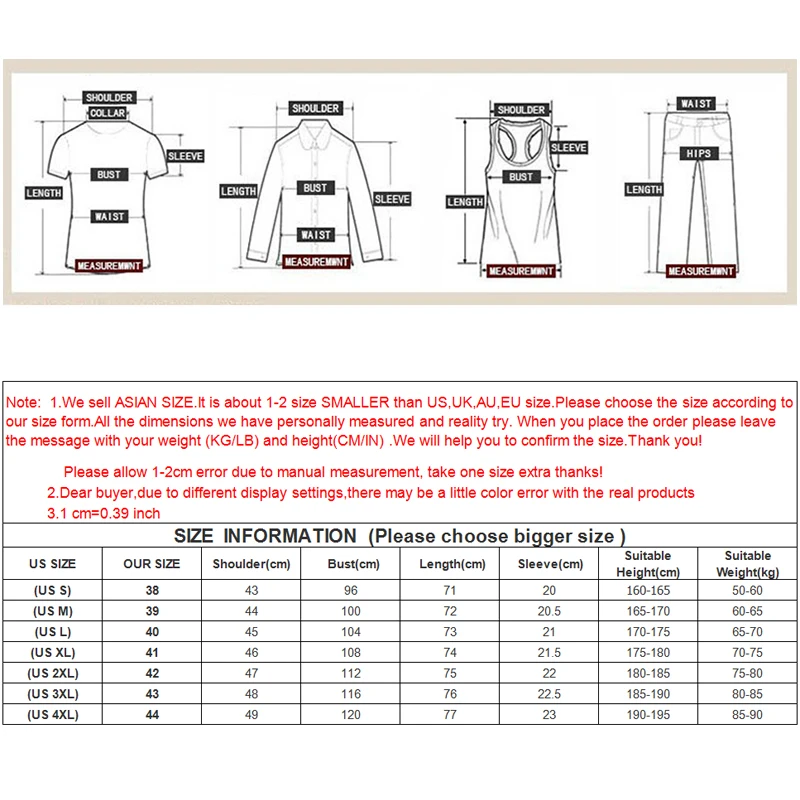 SHOULDER
COLLAR
SLEEVE
BUST
LENGTH
WAIST
MEASUREMWNT

SHOULDER
LENGTH
BUST
SLEEVE
WAIST
MEASUREMWNT

SHOULDER
SLEEVE
BUST
LENGTH
MEASUREMWNT

WAIST
HIPS
LENGTH
MEASUREMWNT

Note: 1.We sell ASIAN SIZE.It is about 1-2 size SMALLER than US,UK,AU,EU size.Please choose the size according to our size form.All the dimensions we have personally measured and reality try. When you place the order please leave the message with your weight (KG/LB) and height(CM/IN) .We will help you to confirm the size.Thank you!

Please allow 1-2cm error due to manual measurement, take one size extra thanks!

2.Dear buyer,due to different display settings,there may be a little color error with the real products

3.1 cm=0.39 inch

SIZE INFORMATION (Please choose bigger size )

| US SIZE | OUR SIZE | Shoulder(cm) | Bust(cm) | Length(cm) | Sleeve(cm) | Suitable Height(cm) | Suitable Weight(kg) |
|---|---|---|---|---|---|---|---|
| (US S) | 38 | 43 | 96 | 71 | 20 | 160-165 | 50-60 |
| (US M) | 39 | 44 | 100 | 72 | 20.5 | 165-170 | 60-65 |
| (US L) | 40 | 45 | 104 | 73 | 21 | 170-175 | 65-70 |
| (US XL) | 41 | 46 | 108 | 74 | 21.5 | 175-180 | 70-75 |
| (US 2XL) | 42 | 47 | 112 | 75 | 22 | 180-185 | 75-80 |
| (US 3XL) | 43 | 48 | 116 | 76 | 22.5 | 185-190 | 80-85 |
| (US 4XL) | 44 | 49 | 120 | 77 | 23 | 190-195 | 85-90 |