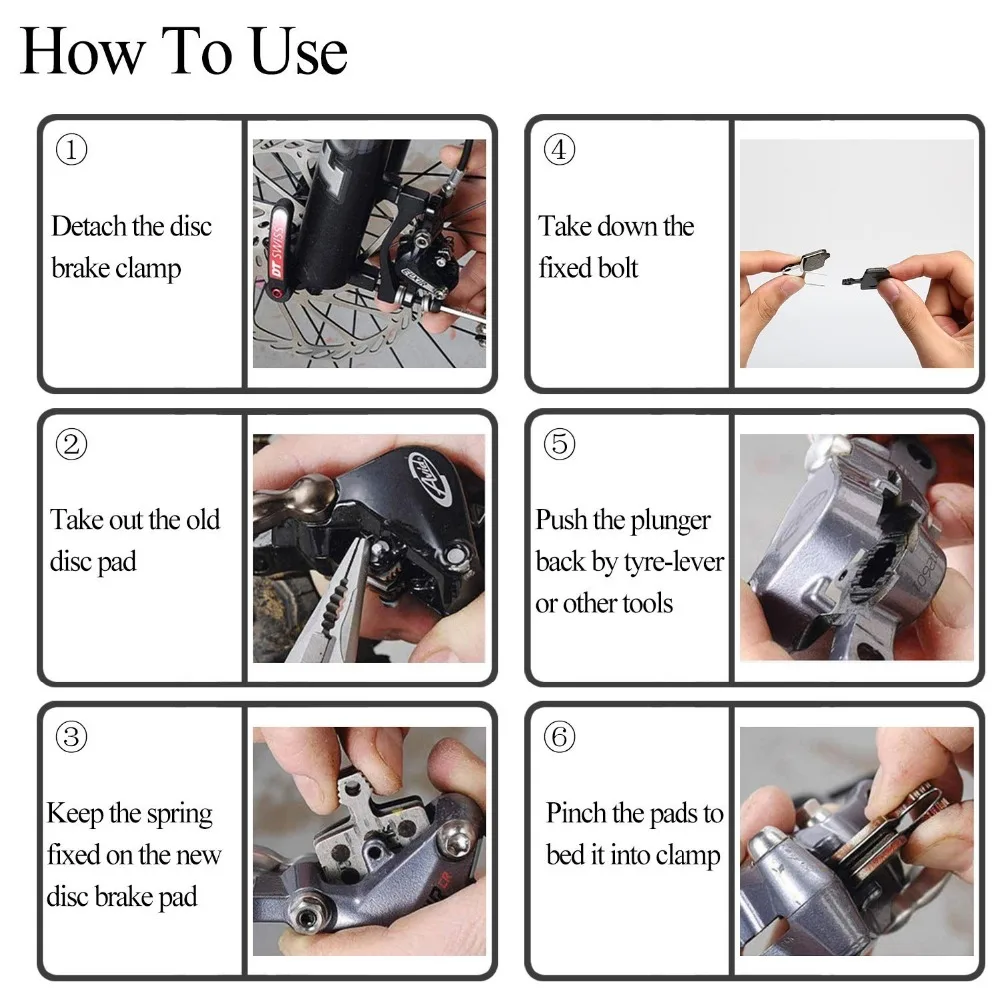 How To Use

①

Detach the disc brake clamp

DT SWISS

②

Take out the old disc pad

③

Keep the spring fixed on the new disc brake pad

④

Take down the fixed bolt

⑤

Push the plunger back by tyre-lever or other tools

⑥

Pinch the pads to bed it into clamp