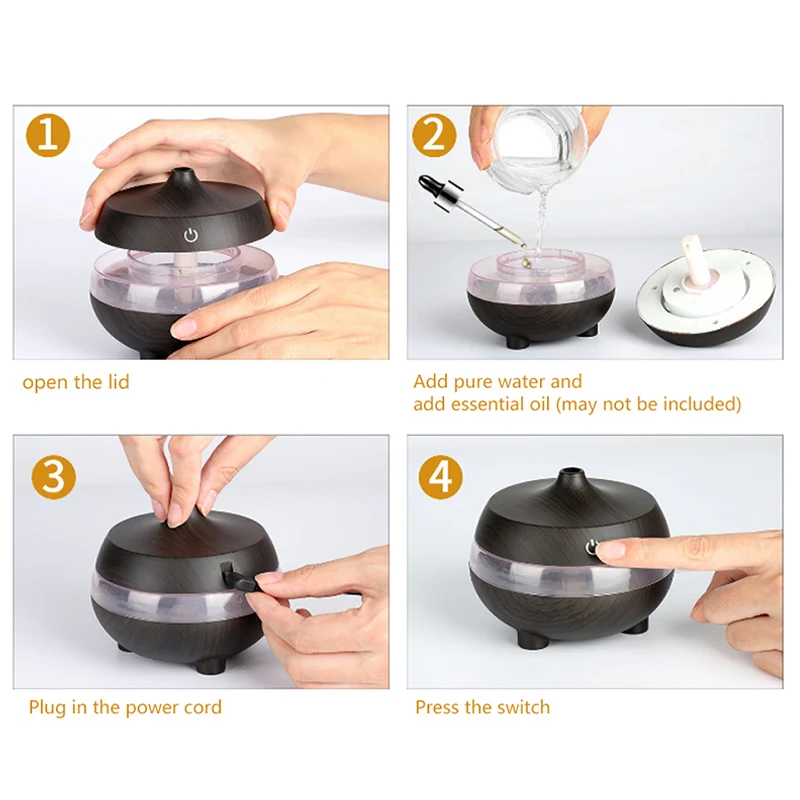 1

open the lid

2

Add pure water and
add essential oil (may not be included)

3

Plug in the power cord

4

Press the switch