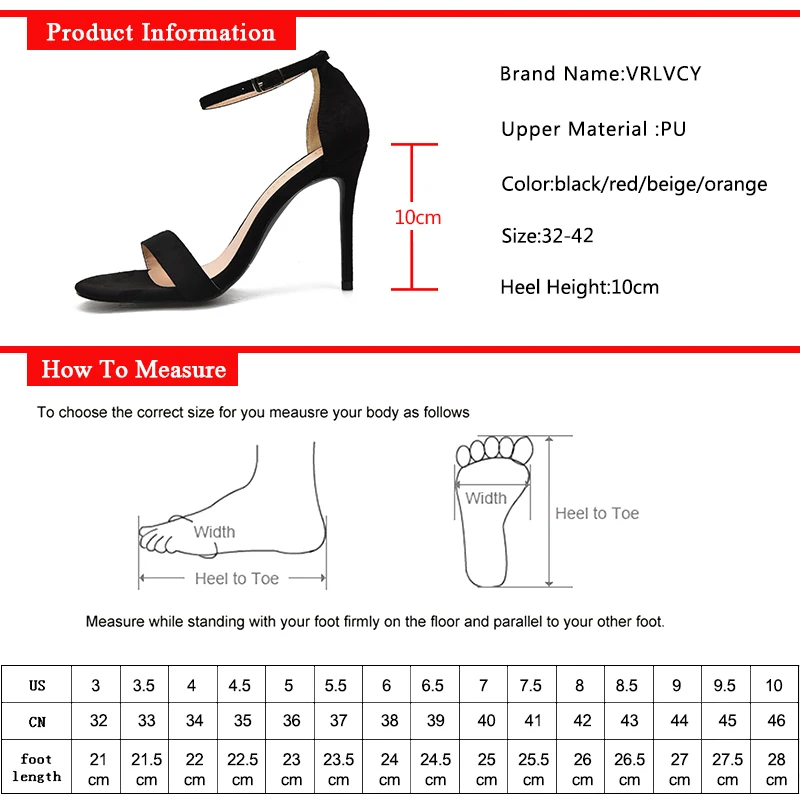 Product Information

10cm

Brand Name:VRLVCY

Upper Material :PU

Color:black/red/beige/orange

Size:32-42

Heel Height:10cm

How To Measure

To choose the correct size for you meausre your body as follows

Width

Heel to Toe

Width

Heel to Toe

Measure while standing with your foot firmly on the floor and parallel to your other foot.

| US | 3 | 3.5 | 4 | 4.5 | 5 | 5.5 | 6 | 6.5 | 7 | 7.5 | 8 | 8.5 | 9 | 9.5 | 10 |
|---|---|---|---|---|---|---|---|---|---|---|---|---|---|---|---|
| CN | 32 | 33 | 34 | 35 | 36 | 37 | 38 | 39 | 40 | 41 | 42 | 43 | 44 | 45 | 46 |
| foot length | 21 cm | 21.5 cm | 22 cm | 22.5 cm | 23 cm | 23.5 cm | 24 cm | 24.5 cm | 25 cm | 25.5 cm | 26 cm | 26.5 cm | 27 cm | 27.5 cm | 28 cm |