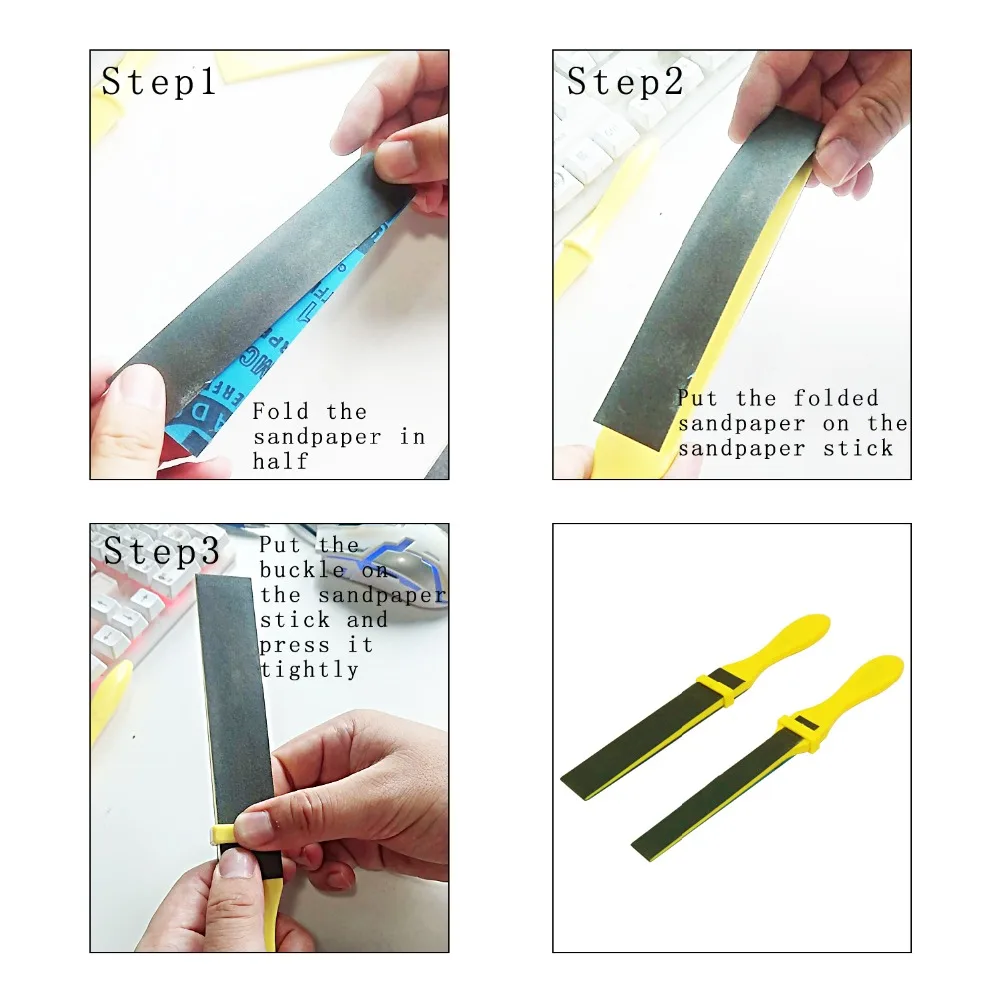 Step1

Fold the sandpaper in half

Step2

Put the folded sandpaper on the sandpaper stick

Step3

Put the buckle on the sandpaper stick and press it tightly