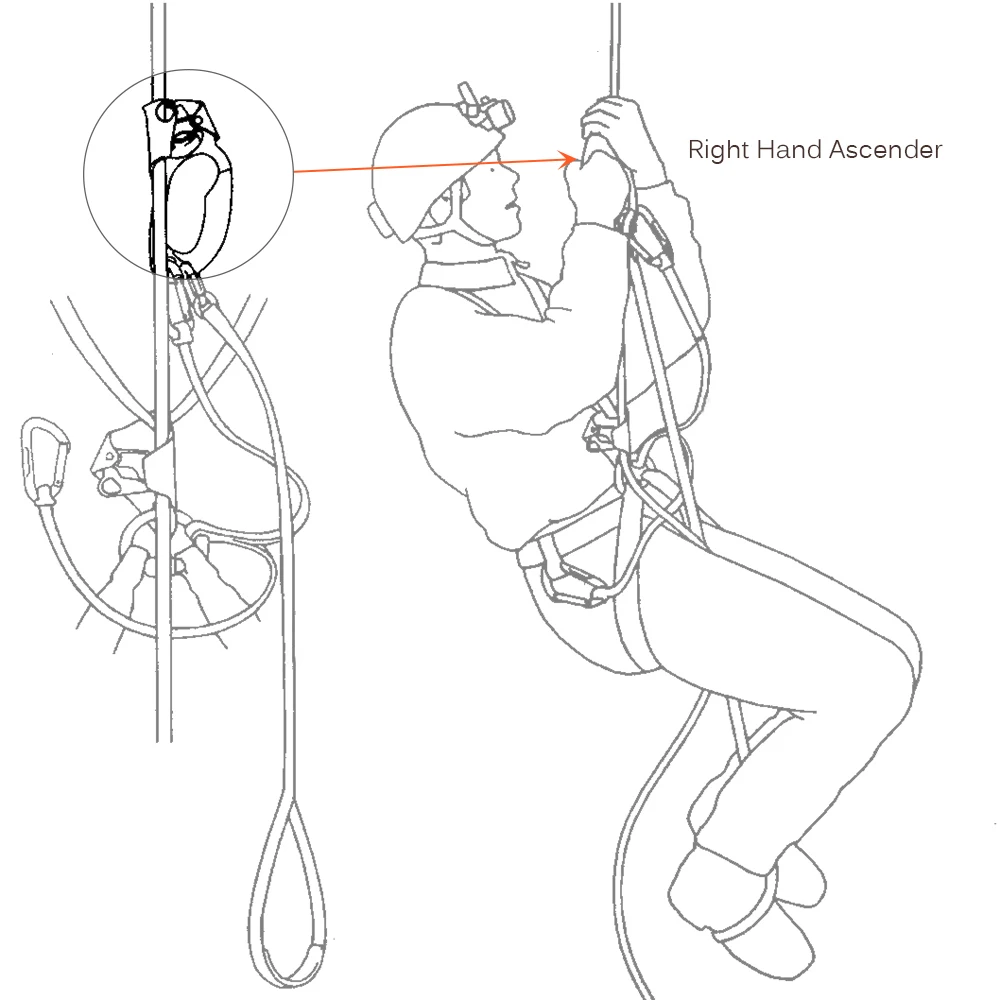 Right Hand Ascender