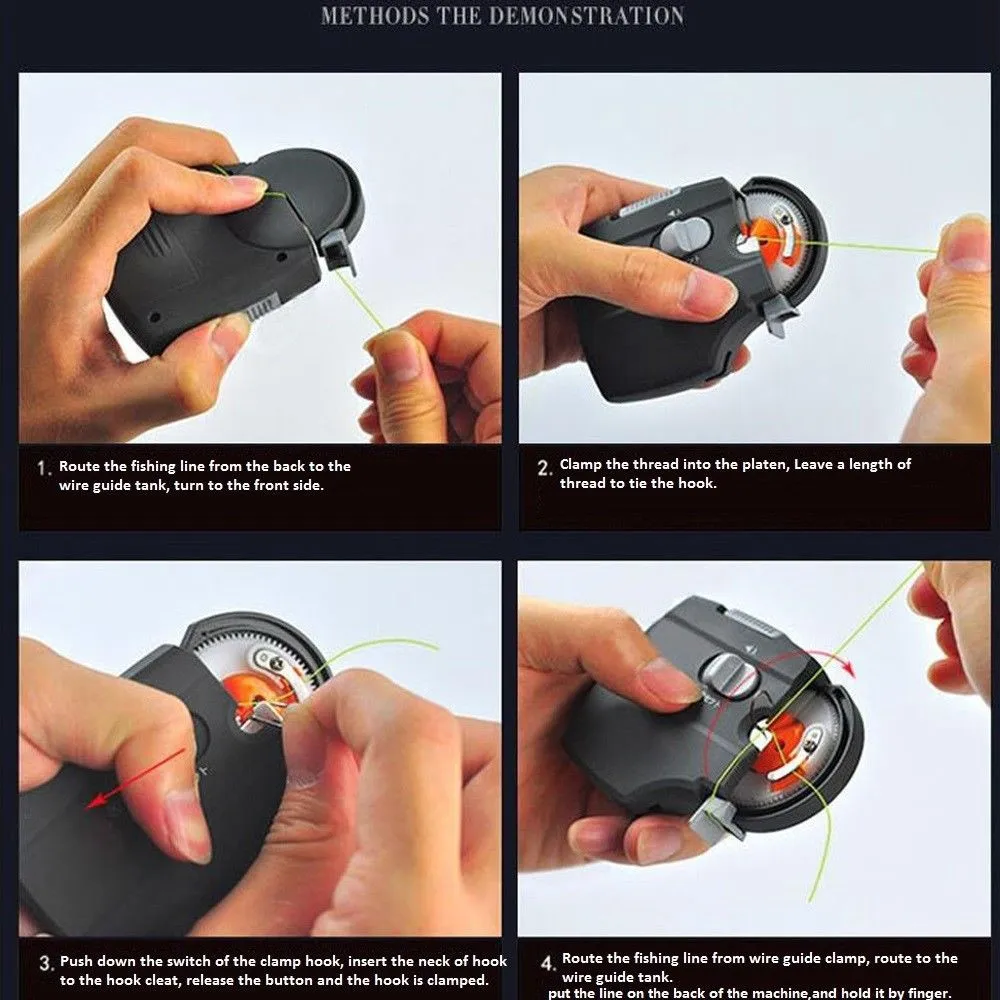 METHODS THE DEMONSTRATION

1. Route the fishing line from the back to the wire guide tank, turn to the front side.

2. Clamp the thread into the platen, Leave a length of thread to tie the hook.

3. Push down the switch of the clamp hook, insert the neck of hook to the hook cleat, release the button and the hook is clamped.

4. Route the fishing line from wire guide clamp, route to the wire guide tank.
put the line on the back of the machine,and hold it by finger.