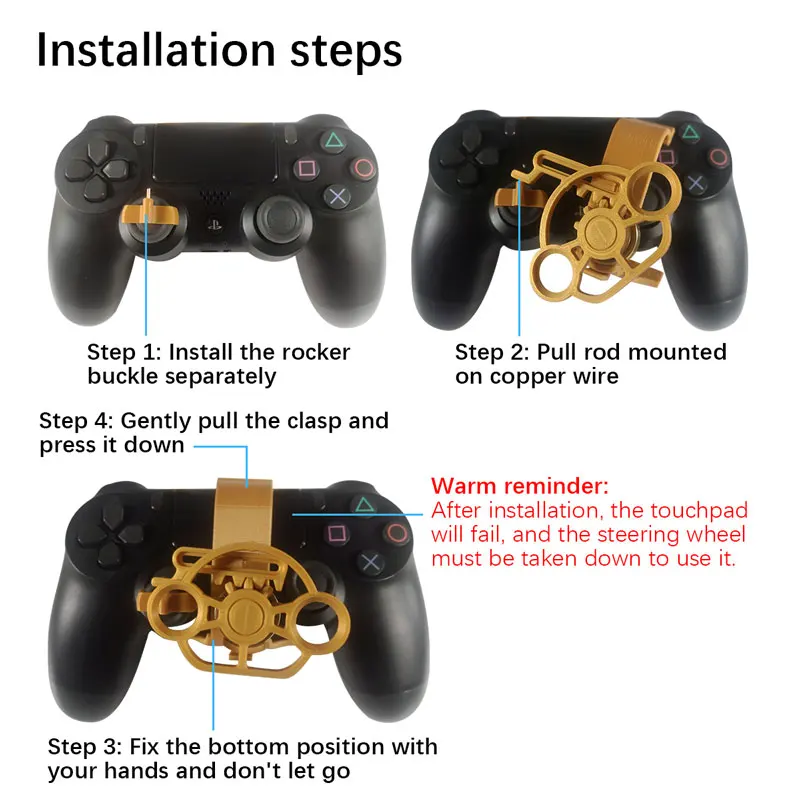 Installation steps

Step 1: Install the rocker buckle separately

Step 2: Pull rod mounted on copper wire

Step 4: Gently pull the clasp and press it down

Warm reminder:
After installation, the touchpad will fail, and the steering wheel must be taken down to use it.

Step 3: Fix the bottom position with your hands and don't let go