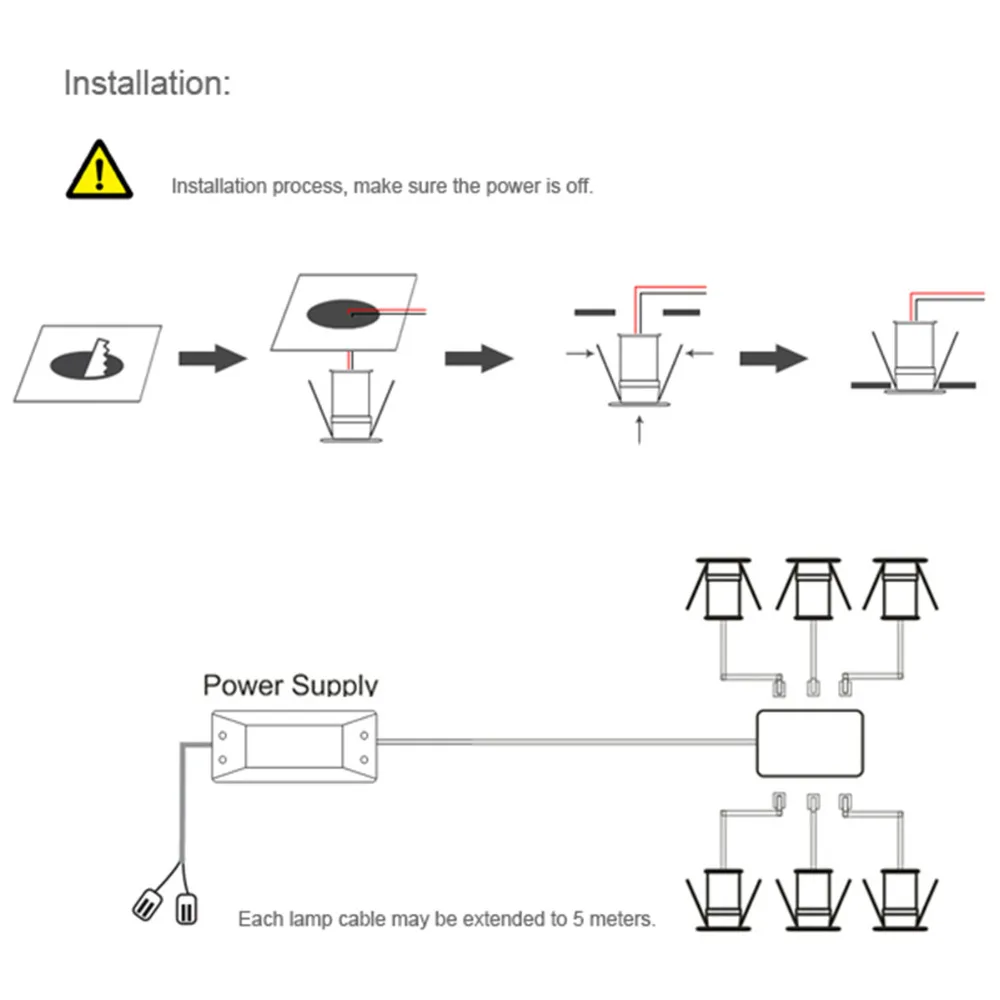 Installation:

Installation process, make sure the power is off.

Power Supply

Each lamp cable may be extended to 5 meters.