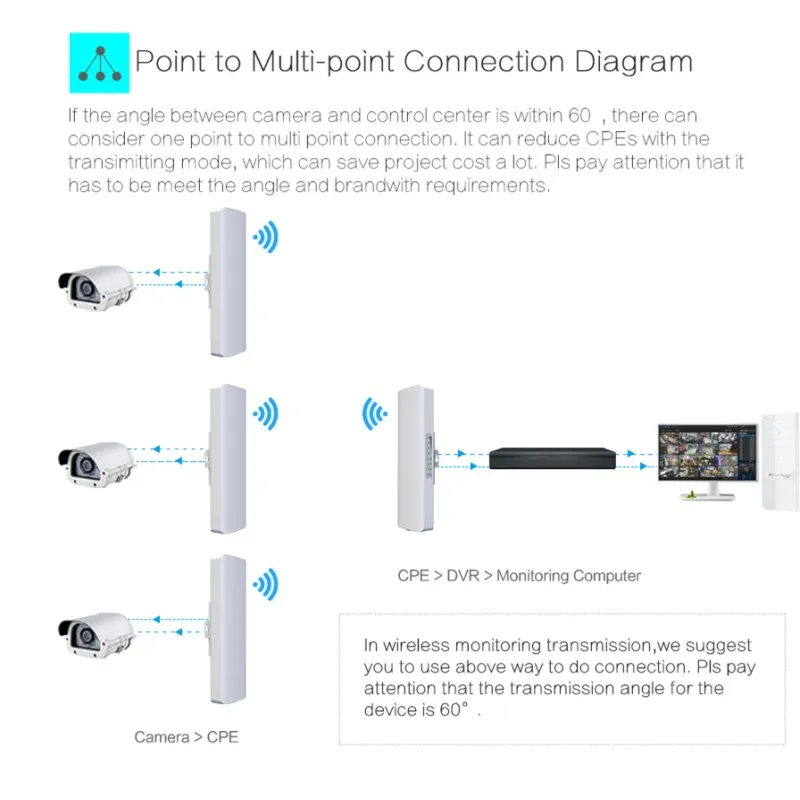 Point to Multi-point Connection Diagram

If the angle between camera and control center is within 60 , there can consider one point to multi point connection. It can reduce CPEs with the transimitting mode, which can save project cost a lot. Pls pay attention that it has to be meet the angle and brandwith requirements.

CPE > DVR > Monitoring Computer

In wireless monitoring transmission,we suggest you to use above way to do connection. Pls pay attention that the transmission angle for the device is 60° .

Camera > CPE