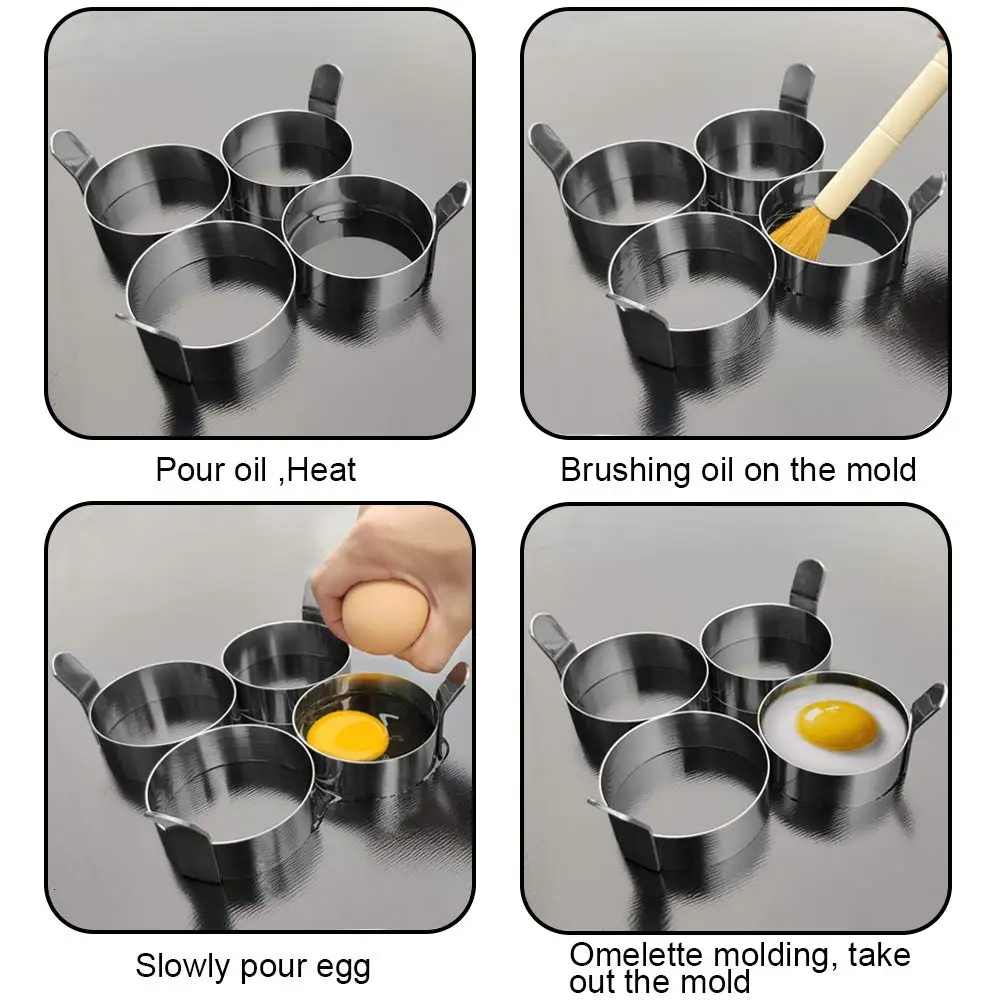 Pour oil ,Heat

Brushing oil on the mold

Slowly pour egg

Omelette molding, take out the mold