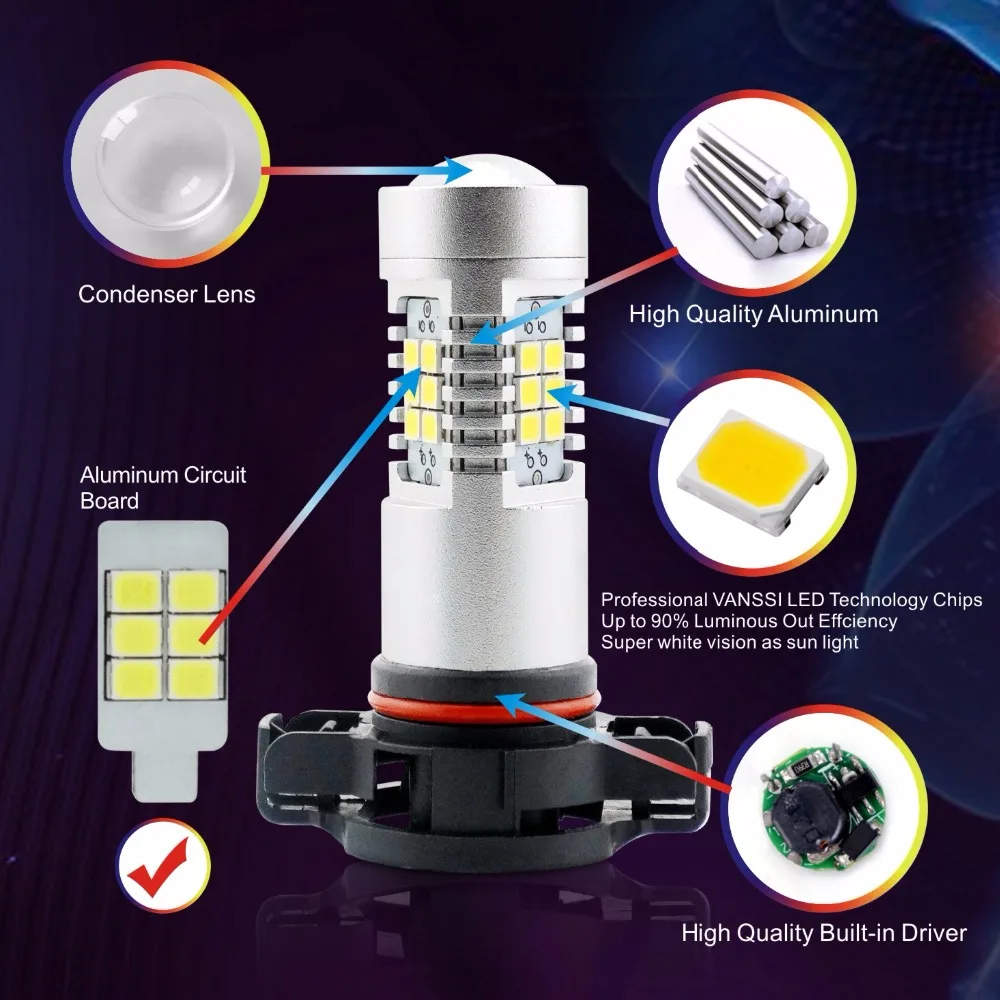 Condenser Lens

High Quality Aluminum

Aluminum Circuit Board

Professional VANSSI LED Technology Chips
Up to 90% Luminous Out Effciency
Super white vision as sun light

High Quality Built-in Driver