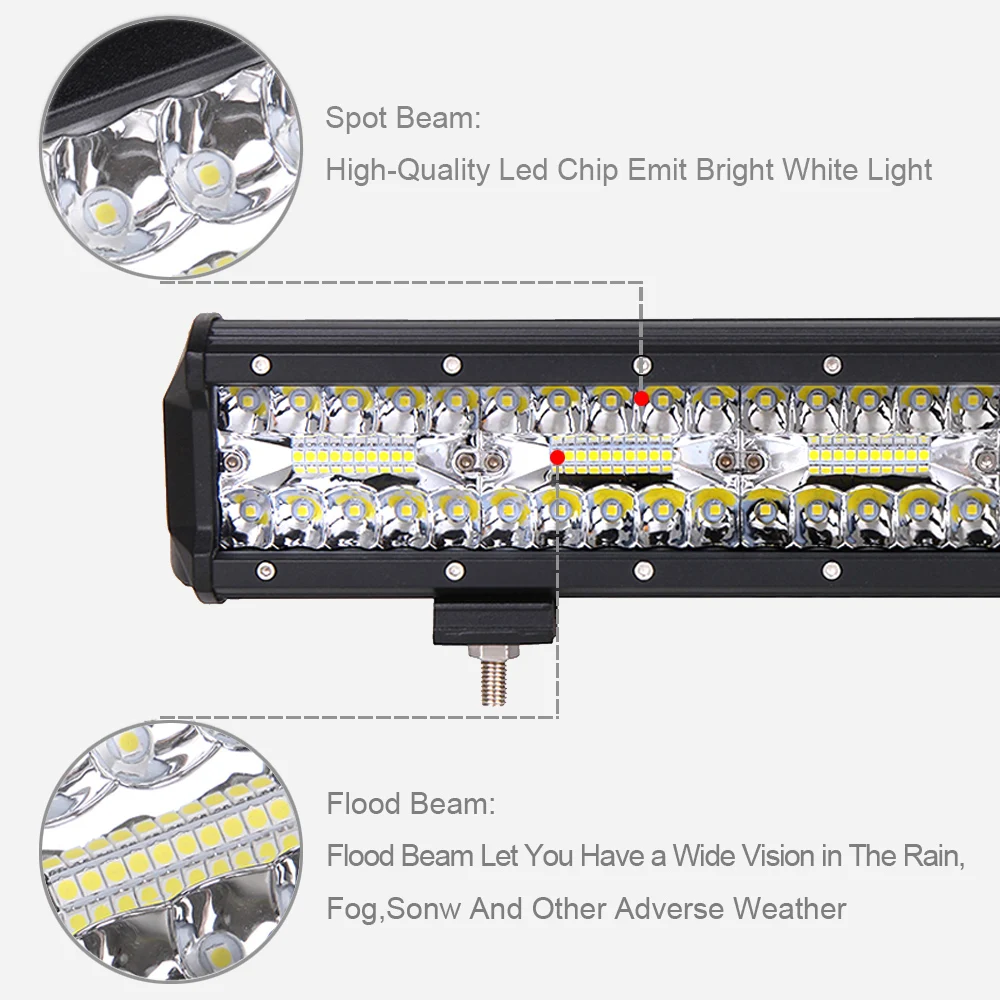 Spot Beam:
High-Quality Led Chip Emit Bright White Light

Flood Beam:
Flood Beam Let You Have a Wide Vision in The Rain, Fog,Sonw And Other Adverse Weather