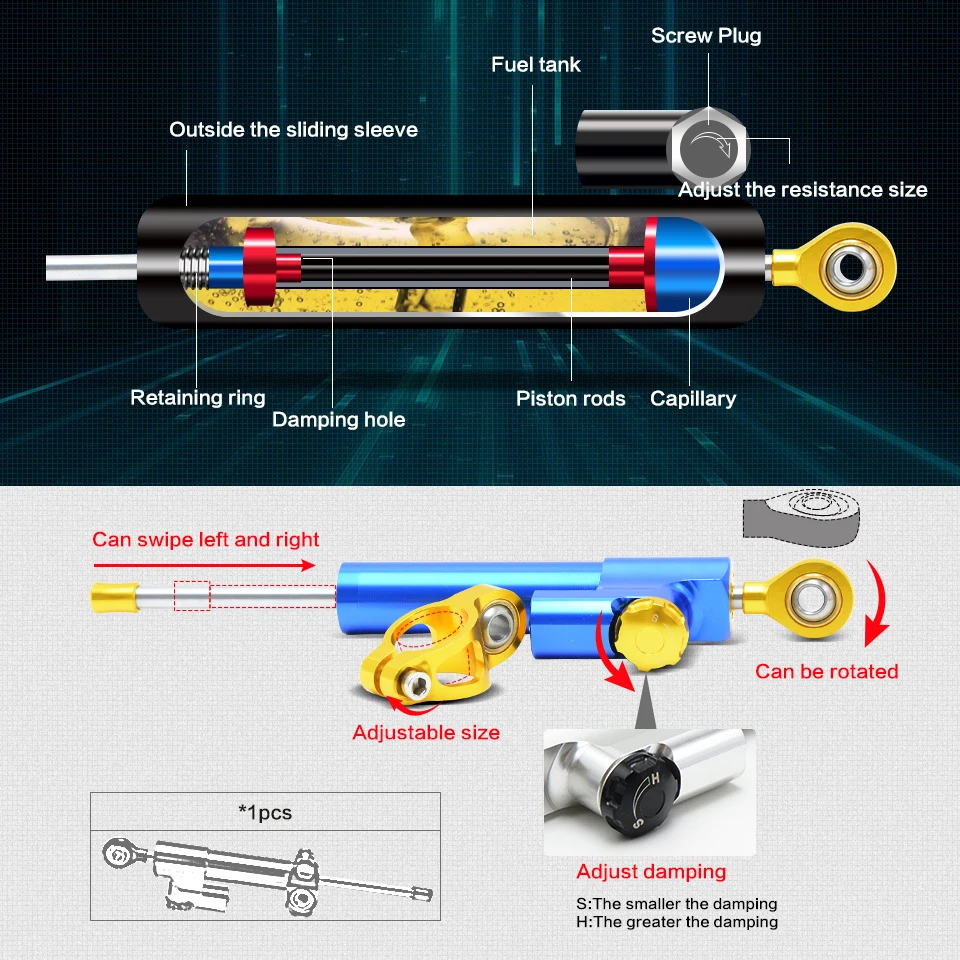 Screw Plug

Fuel tank

Outside the sliding sleeve

Adjust the resistance size

Retaining ring

Damping hole

Piston rods

Capillary

Can swipe left and right

Can be rotated

Adjustable size

H

S

*1pcs

Adjust damping

S:The smaller the damping
H:The greater the damping