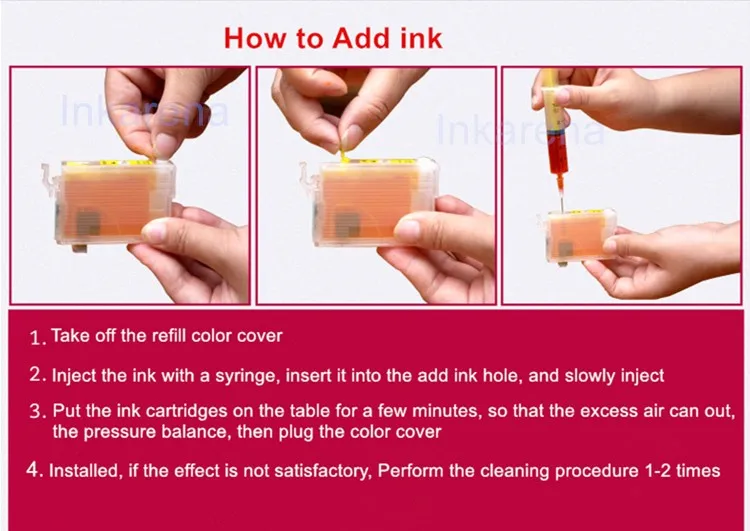 How to Add ink

Inkarena

Inkarena

1. Take off the refill color cover

2. Inject the ink with a syringe, insert it into the add ink hole, and slowly inject

3. Put the ink cartridges on the table for a few minutes, so that the excess air can out, the pressure balance, then plug the color cover

4. Installed, if the effect is not satisfactory, Perform the cleaning procedure 1-2 times