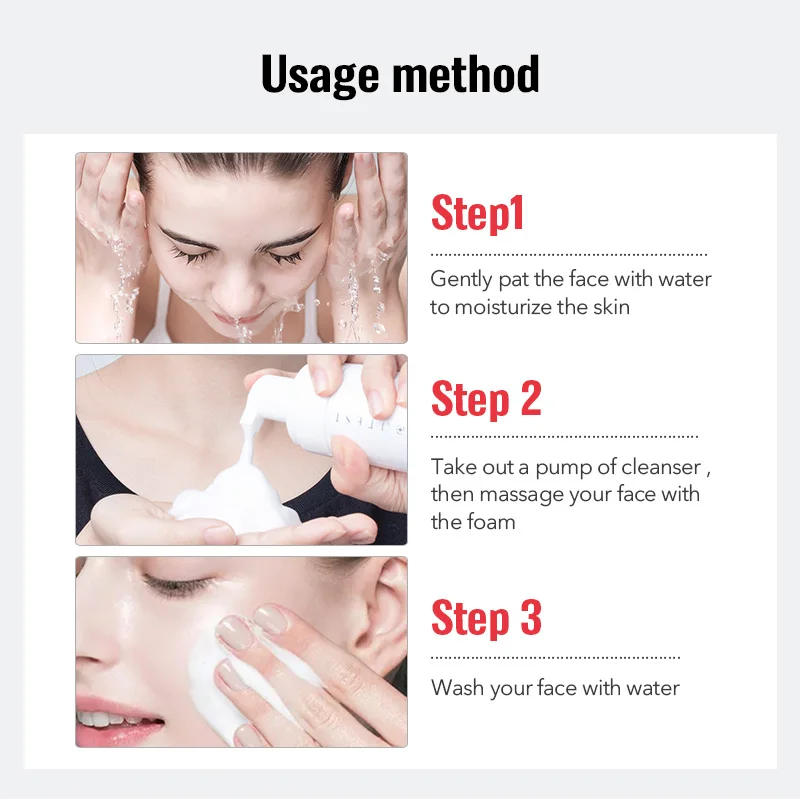 Usage method

Step1

Gently pat the face with water to moisturize the skin

Step 2

Take out a pump of cleanser , then massage your face with the foam

Step 3

Wash your face with water