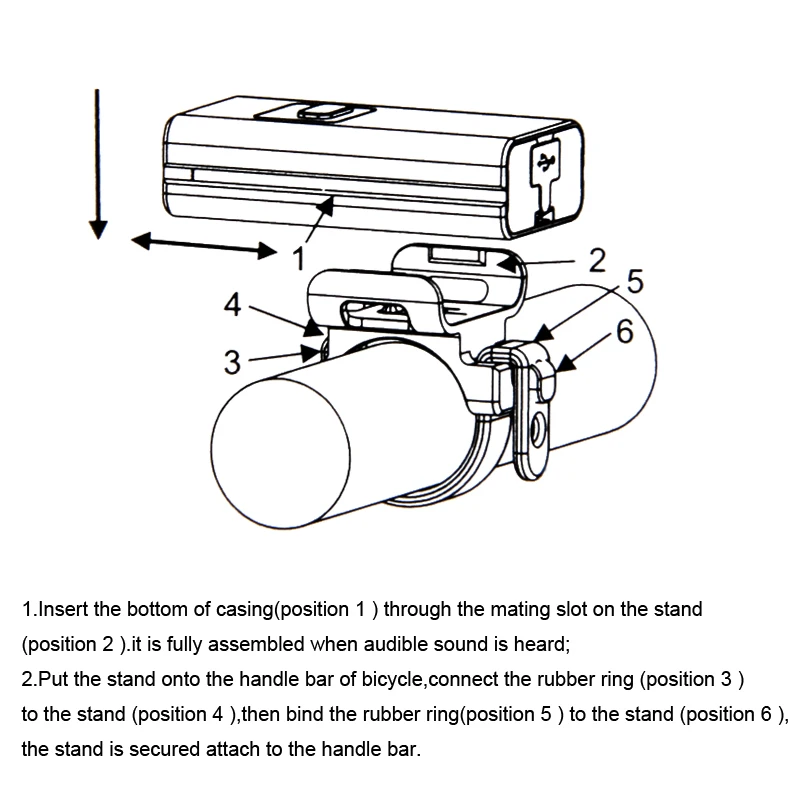 1
2
5
4
6
3

1.Insert the bottom of casing(position 1 ) through the mating slot on the stand (position 2 ).it is fully assembled when audible sound is heard;
2.Put the stand onto the handle bar of bicycle,connect the rubber ring (position 3 ) to the stand (position 4 ),then bind the rubber ring(position 5 ) to the stand (position 6 ), the stand is secured attach to the handle bar.