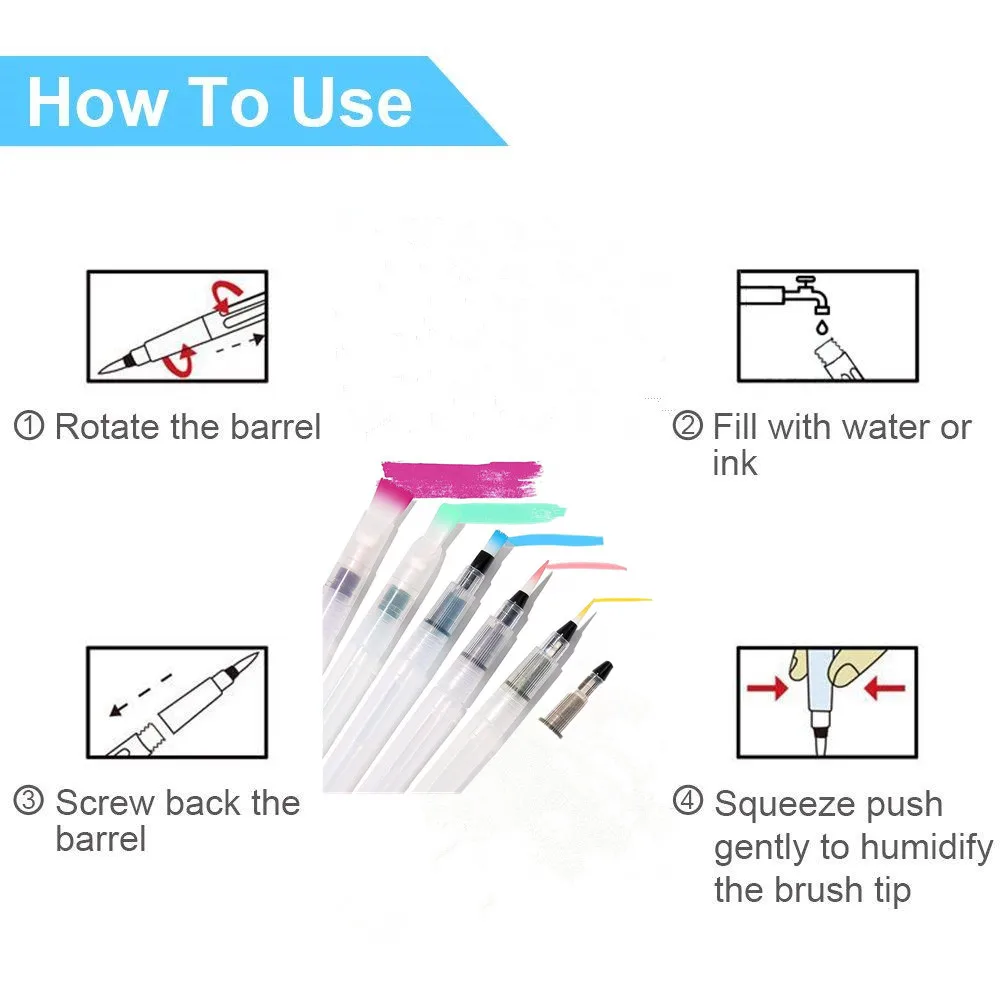 How To Use

① Rotate the barrel

② Fill with water or ink

③ Screw back the barrel

④ Squeeze push gently to humidify the brush tip