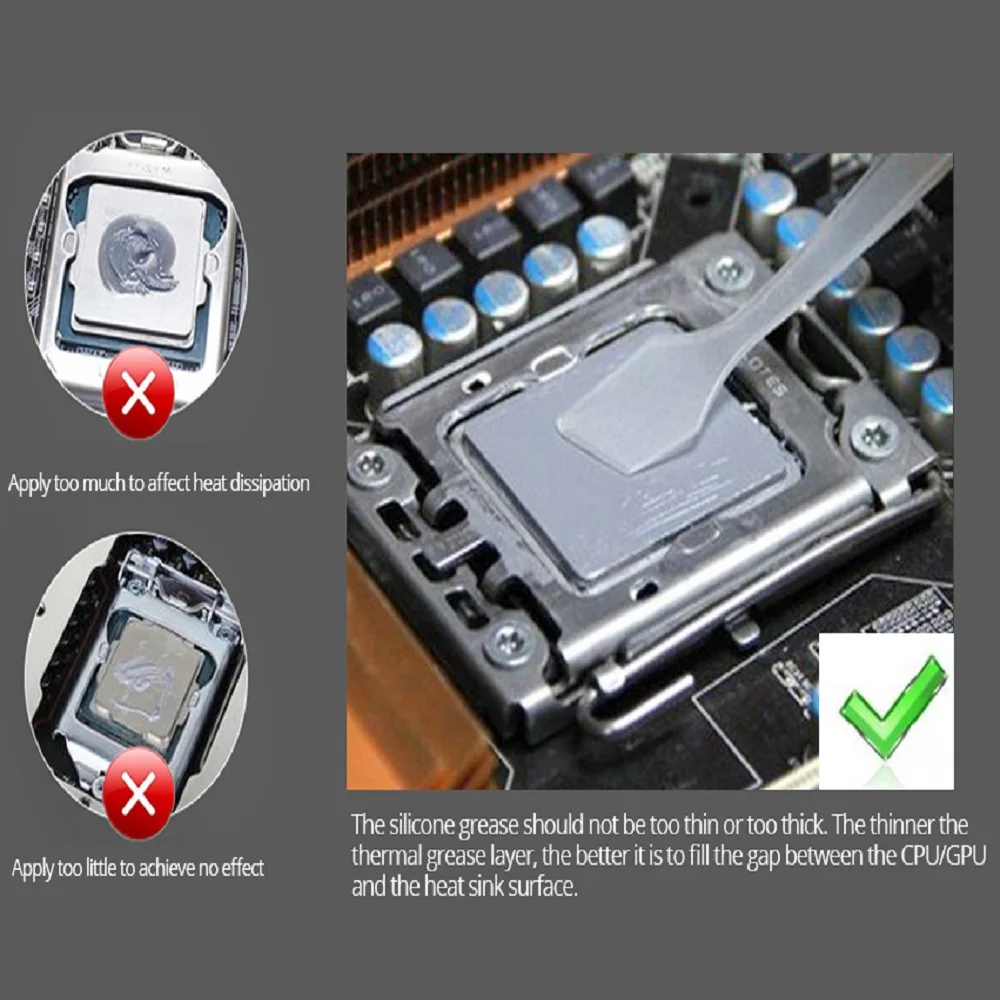 Apply too much to affect heat dissipation

Apply too little to achieve no effect

The silicone grease should not be too thin or too thick. The thinner the thermal grease layer, the better it is to fill the gap between the CPU/GPU and the heat sink surface.