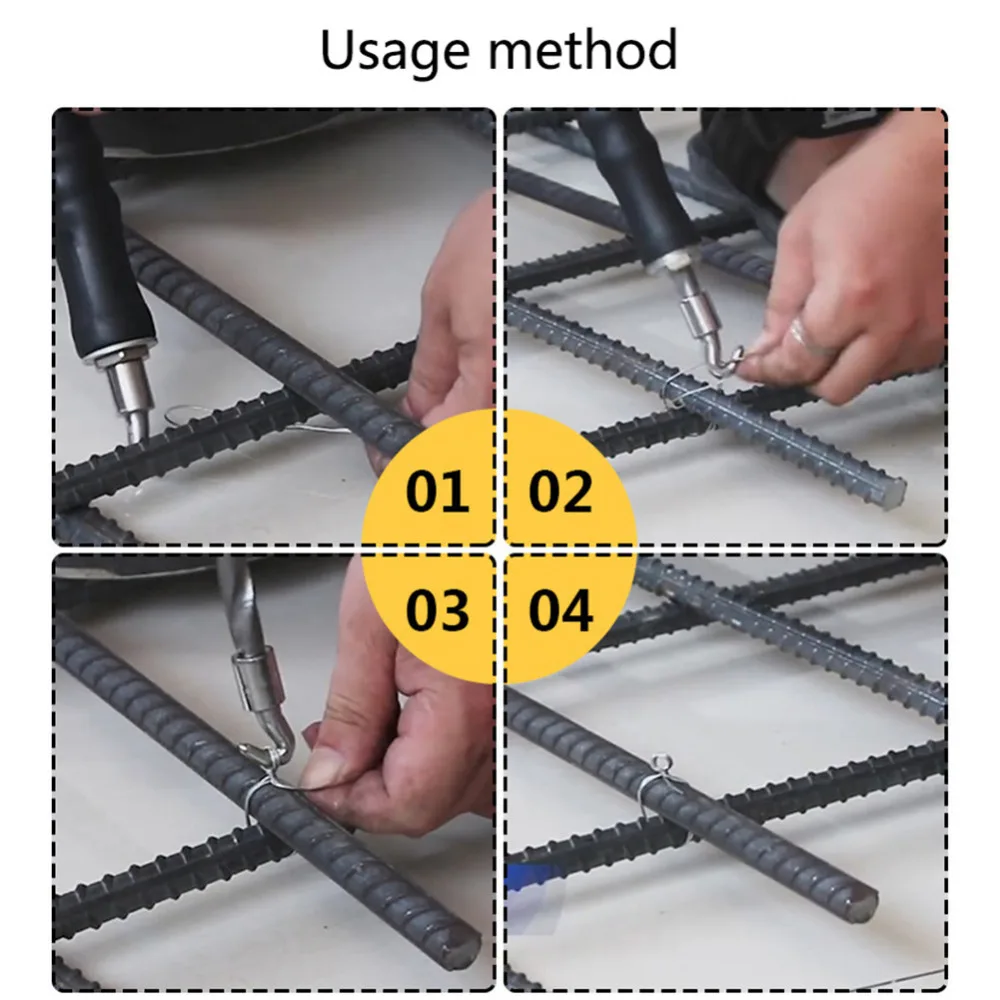 Usage method

01

02

03

04