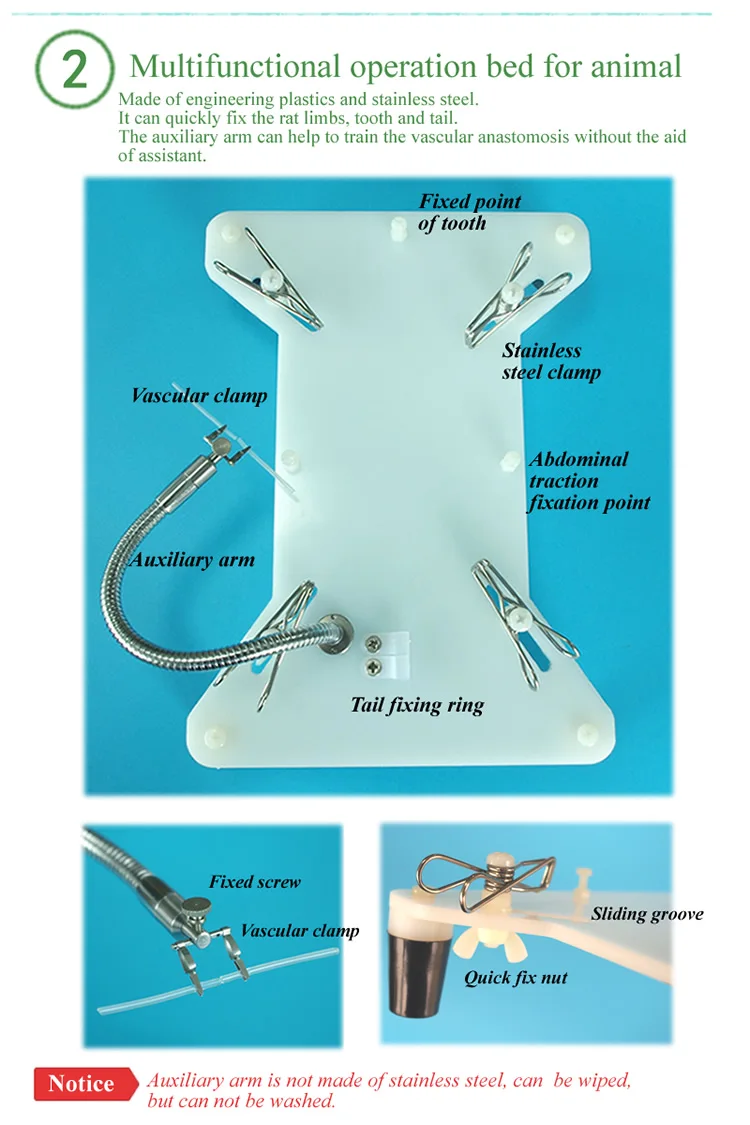 2 Multifunctional operation bed for animal

Made of engineering plastics and stainless steel.
It can quickly fix the rat limbs, tooth and tail.
The auxiliary arm can help to train the vascular anastomosis without the aid of assistant.

Fixed point of tooth

Stainless steel clamp

Vascular clamp

Abdominal traction fixation point

Auxiliary arm

Tail fixing ring

Fixed screw

Vascular clamp

Sliding groove

Quick fix nut

Notice Auxiliary arm is not made of stainless steel, can be wiped, but can not be washed.