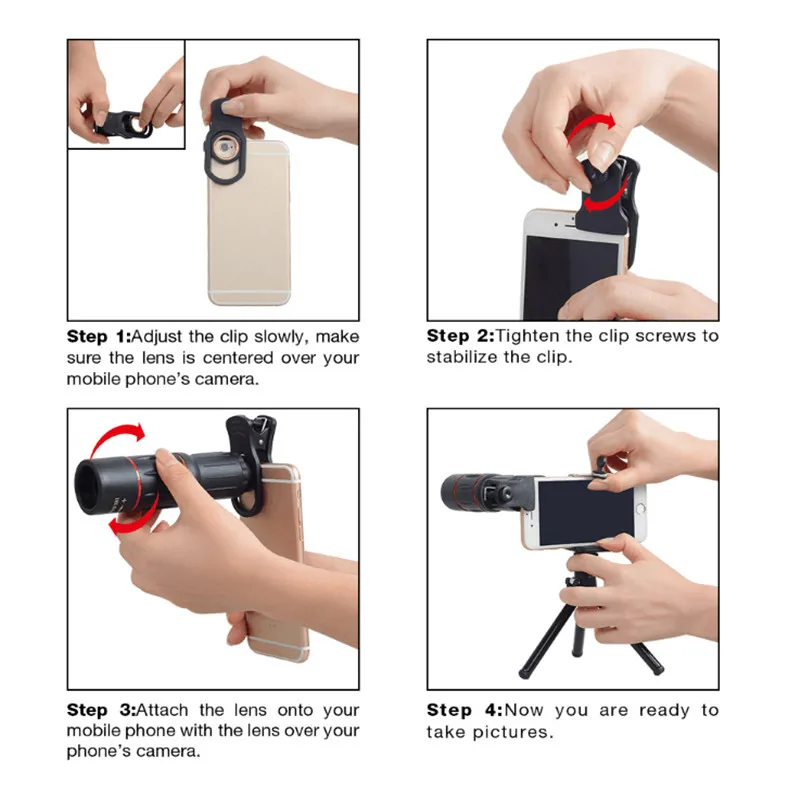 Step 1:Adjust the clip slowly, make sure the lens is centered over your mobile phone's camera.

Step 2:Tighten the clip screws to stabilize the clip.

Step 3:Attach the lens onto your mobile phone with the lens over your phone's camera.

Step 4:Now you are ready to take pictures.