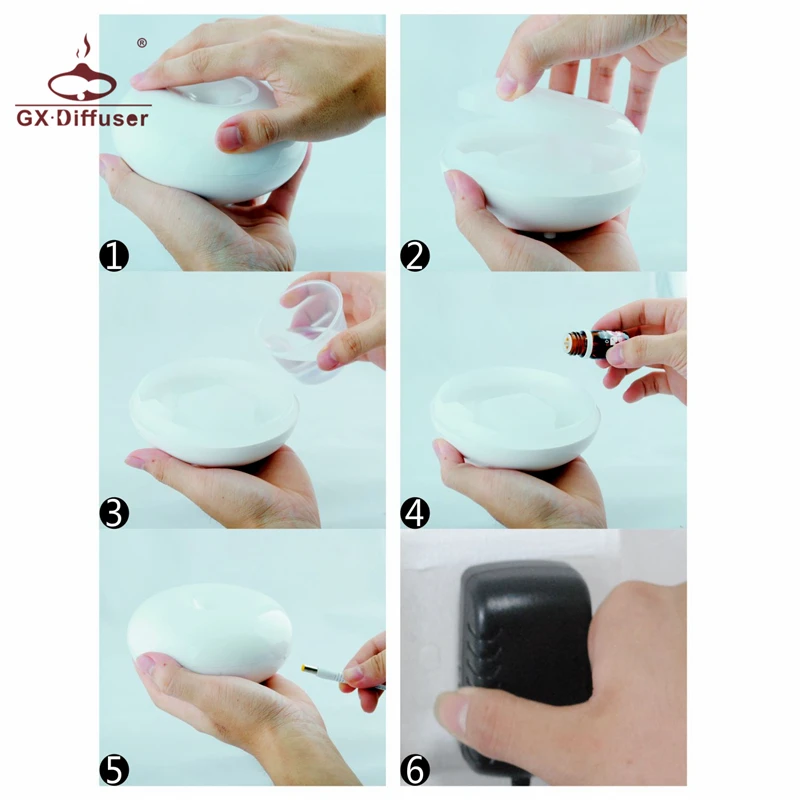 ®
GX·Diffuser

1

2

3

4

5

6