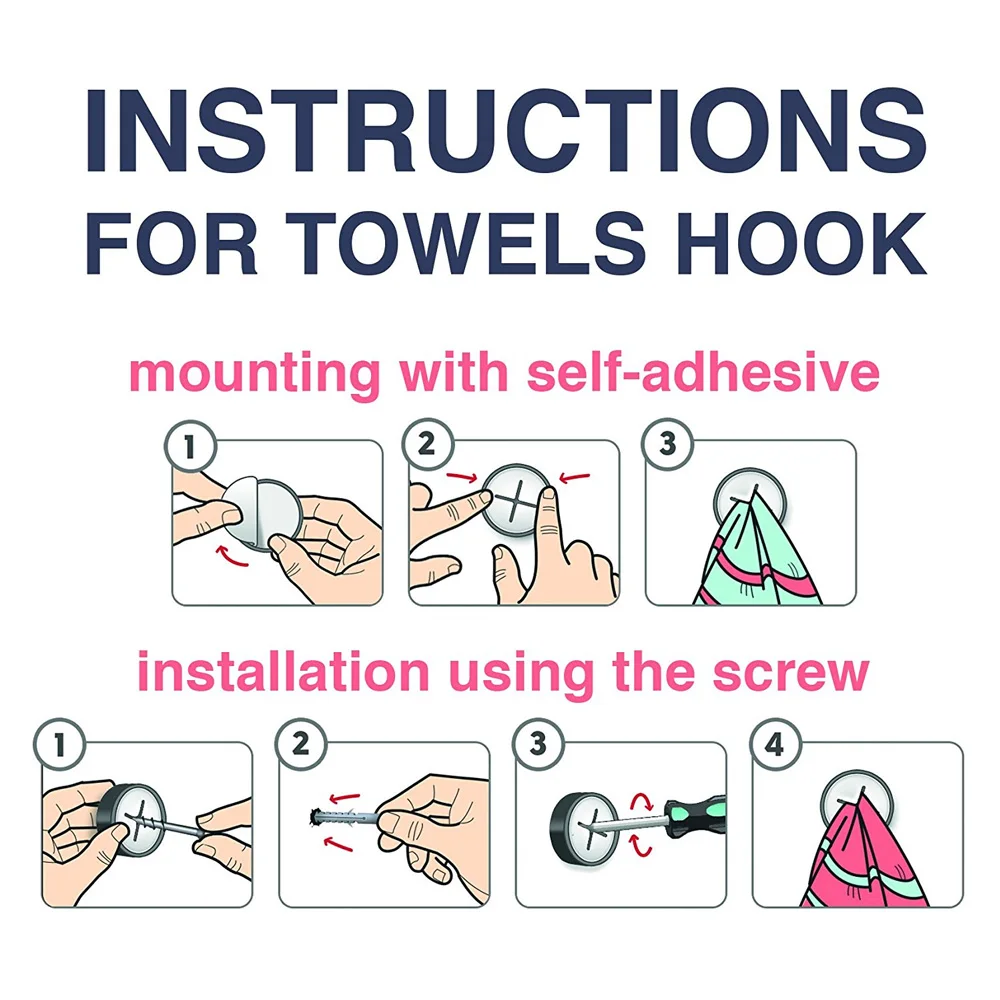 INSTRUCTIONS
FOR TOWELS HOOK

mounting with self-adhesive

1

2

3

installation using the screw

1

2

3

4