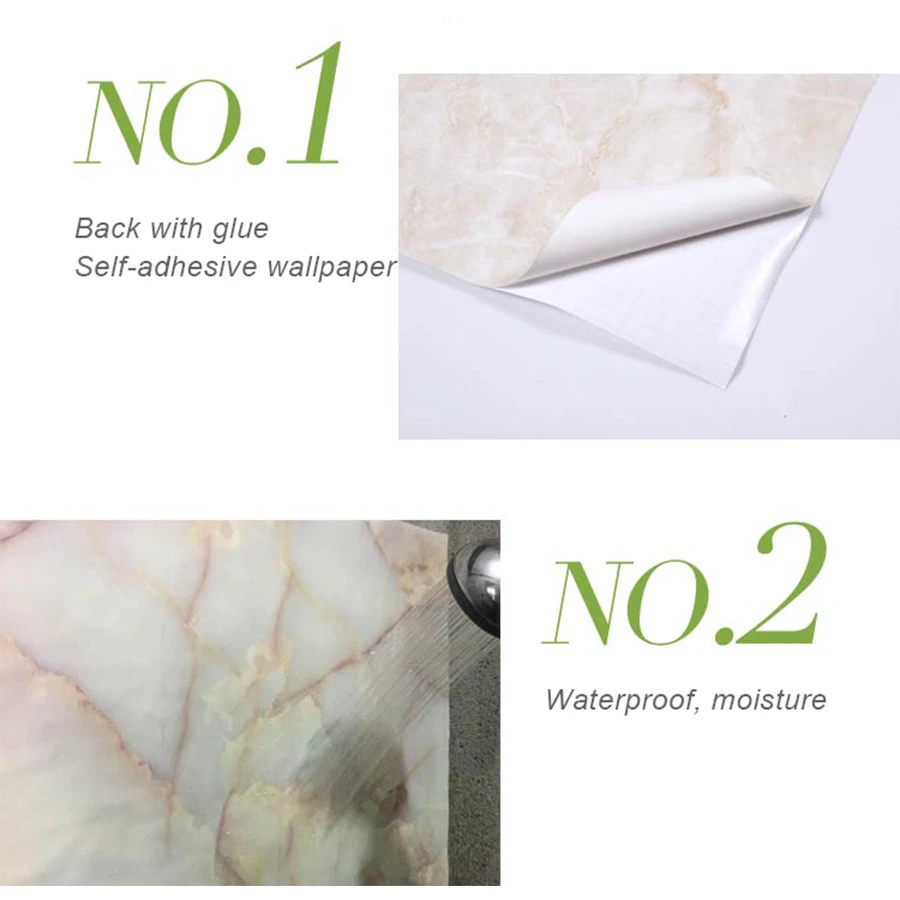 NO.1

Back with glue
Self-adhesive wallpaper

NO.2

Waterproof, moisture