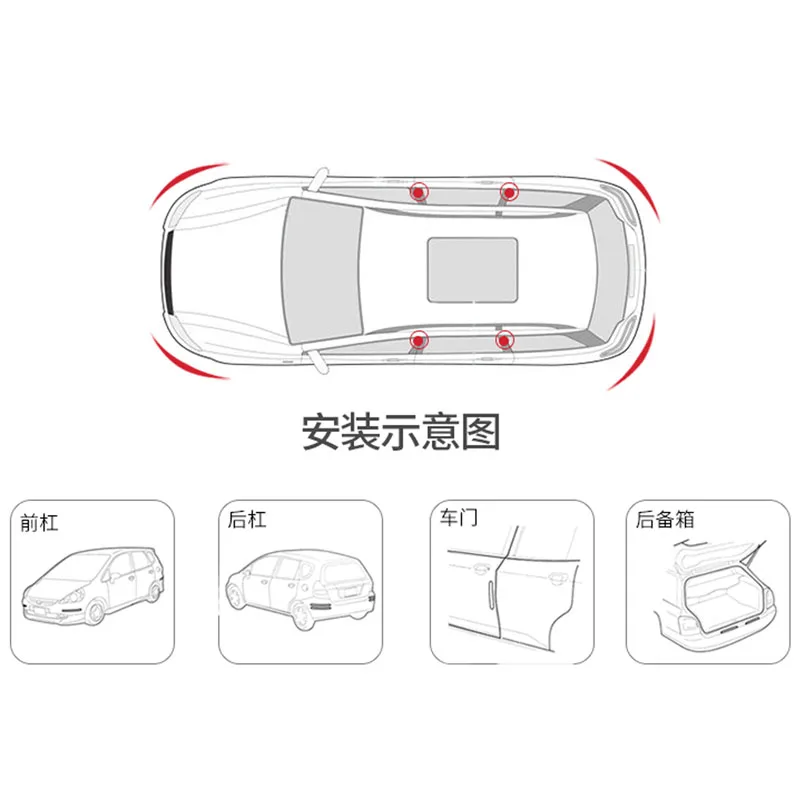 安装示意图

前杠

后杠

车门

后备箱