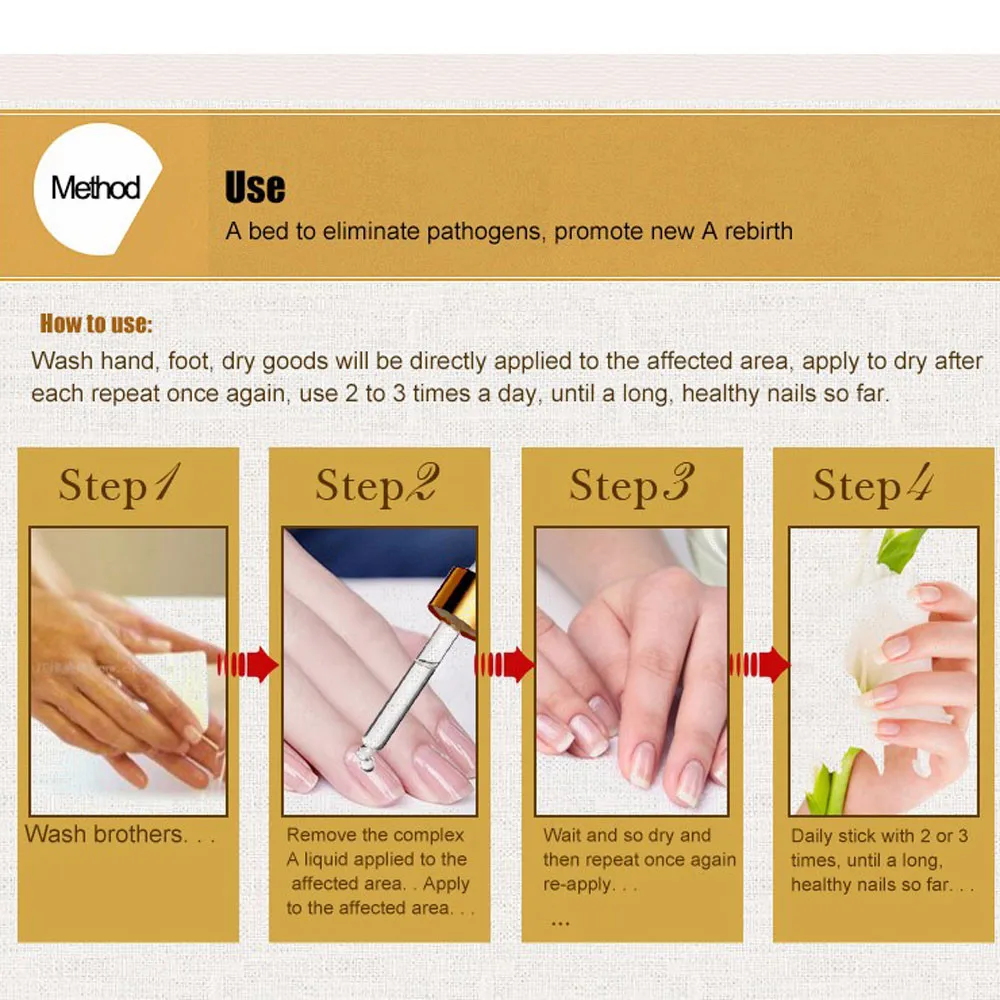 Method

Use

A bed to eliminate pathogens, promote new A rebirth

How to use:

Wash hand, foot, dry goods will be directly applied to the affected area, apply to dry after each repeat once again, use 2 to 3 times a day, until a long, healthy nails so far.

Step1

Wash brothers. . .

Step2

Remove the complex A liquid applied to the affected area. . Apply to the affected area. . .

Step3

Wait and so dry and then repeat once again re-apply. . .

...

Step4

Daily stick with 2 or 3 times, until a long, healthy nails so far. . .