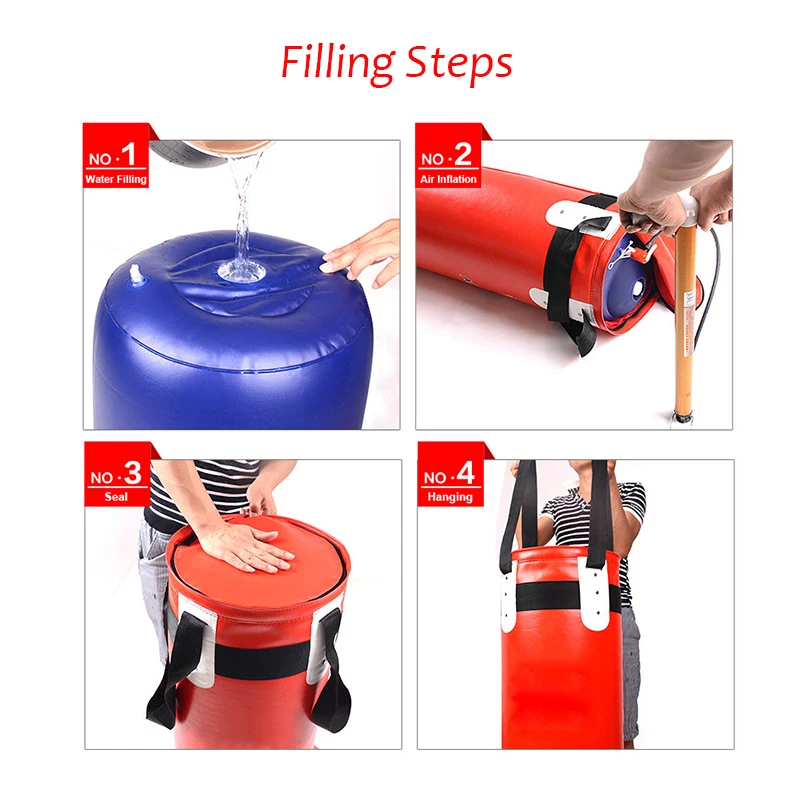 Filling Steps

NO·1
Water Filling

NO·2
Air Inflation

NO·3
Seal

NO·4
Hanging