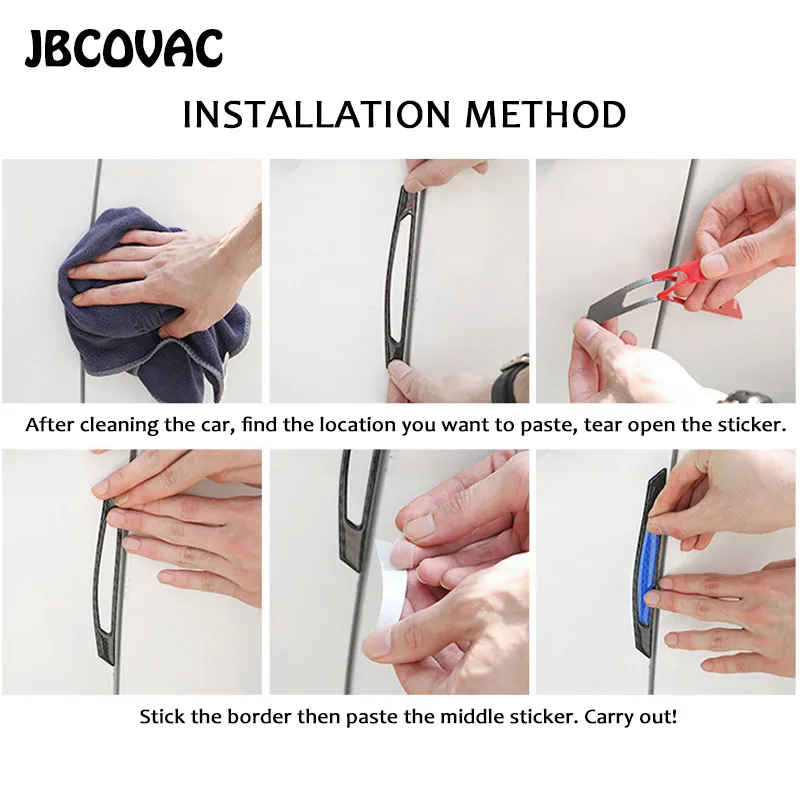 JBCOVAC

INSTALLATION METHOD

After cleaning the car, find the location you want to paste, tear open the sticker.

Stick the border then paste the middle sticker. Carry out!