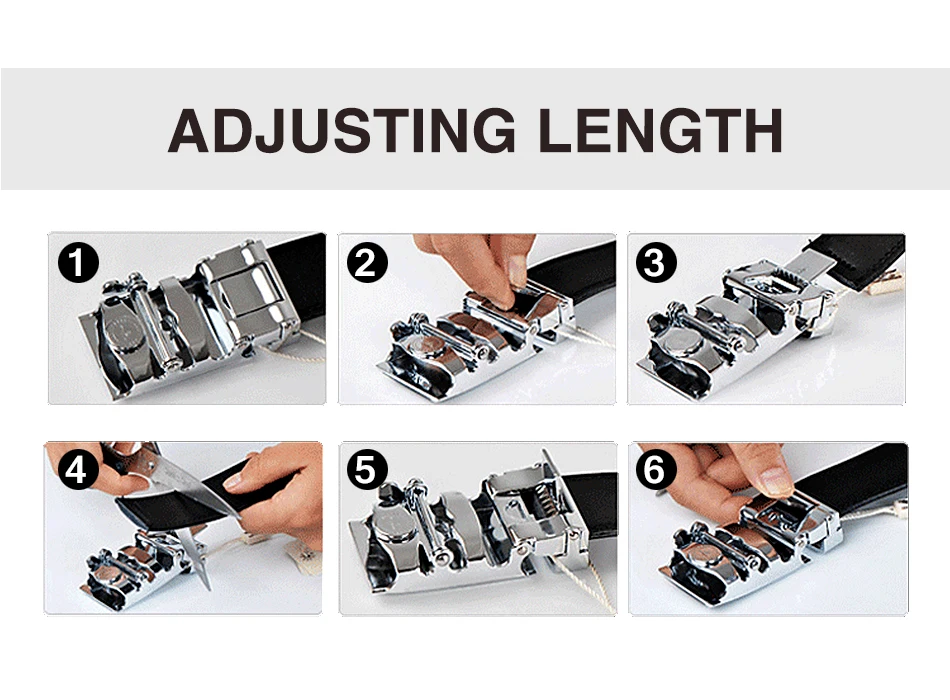 ADJUSTING LENGTH

1

2

3

4

5

6