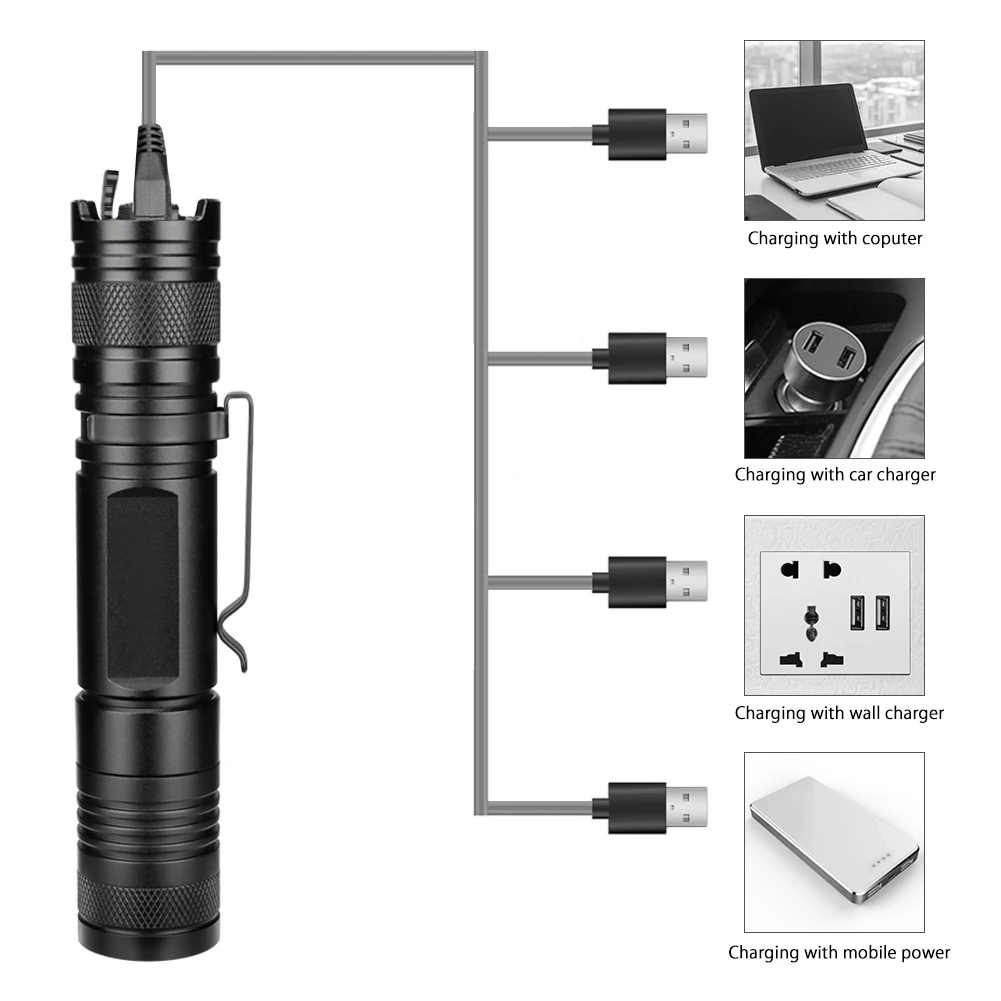 Charging with coputer

Charging with car charger

Charging with wall charger

Charging with mobile power