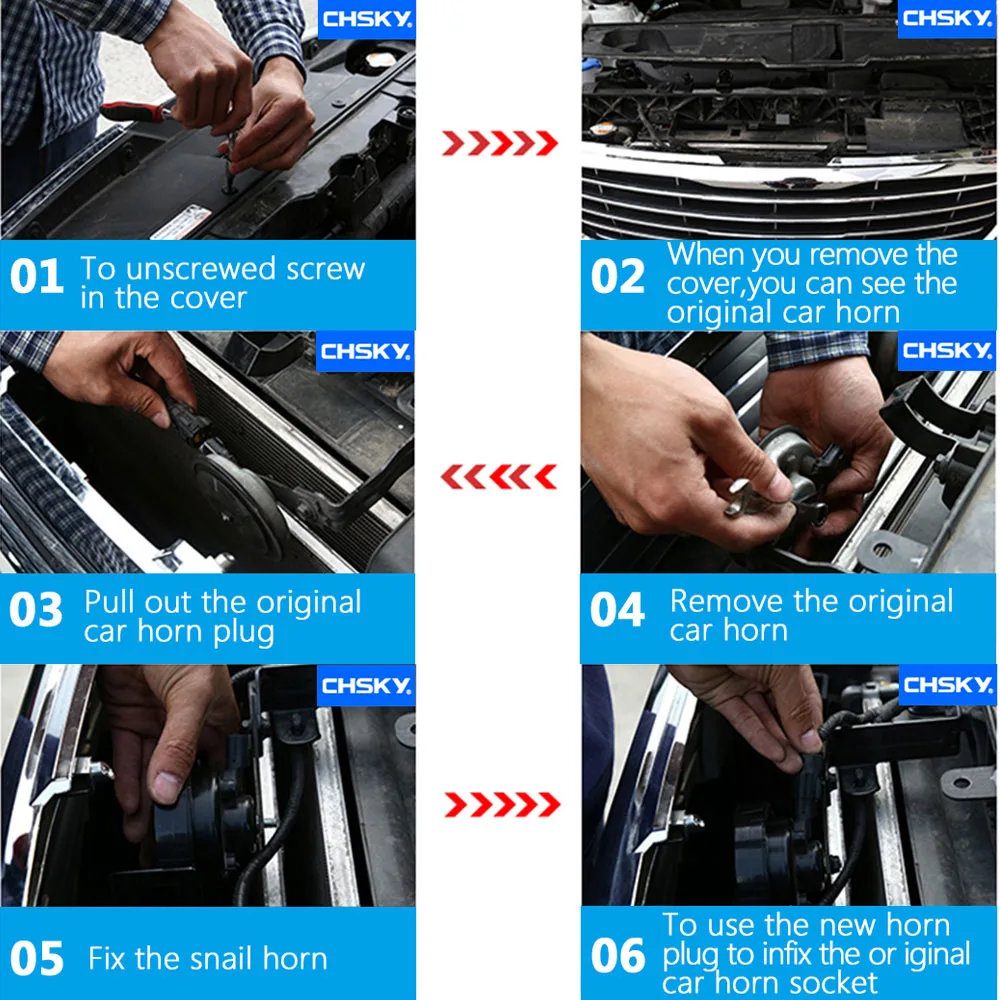 CHSKY.

01 To unscrewed screw in the cover

CHSKY.

02 When you remove the cover,you can see the original car horn

CHSKY.

03 Pull out the original car horn plug

CHSKY.

04 Remove the original car horn

CHSKY.

05 Fix the snail horn

CHSKY.

06 To use the new horn plug to infix the or iginal car horn socket