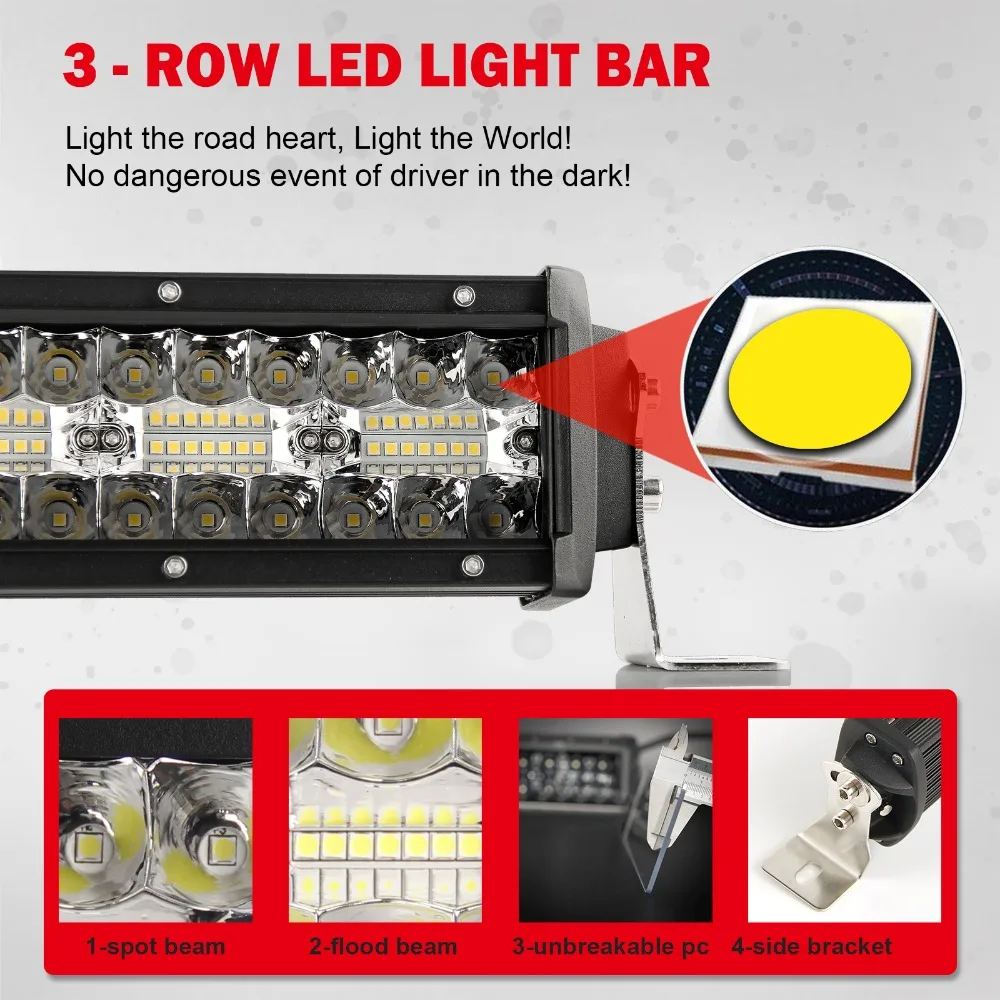 3 - ROW LED LIGHT BAR

Light the road heart, Light the World!
No dangerous event of driver in the dark!

1-spot beam

2-flood beam

3-unbreakable pc

4-side bracket