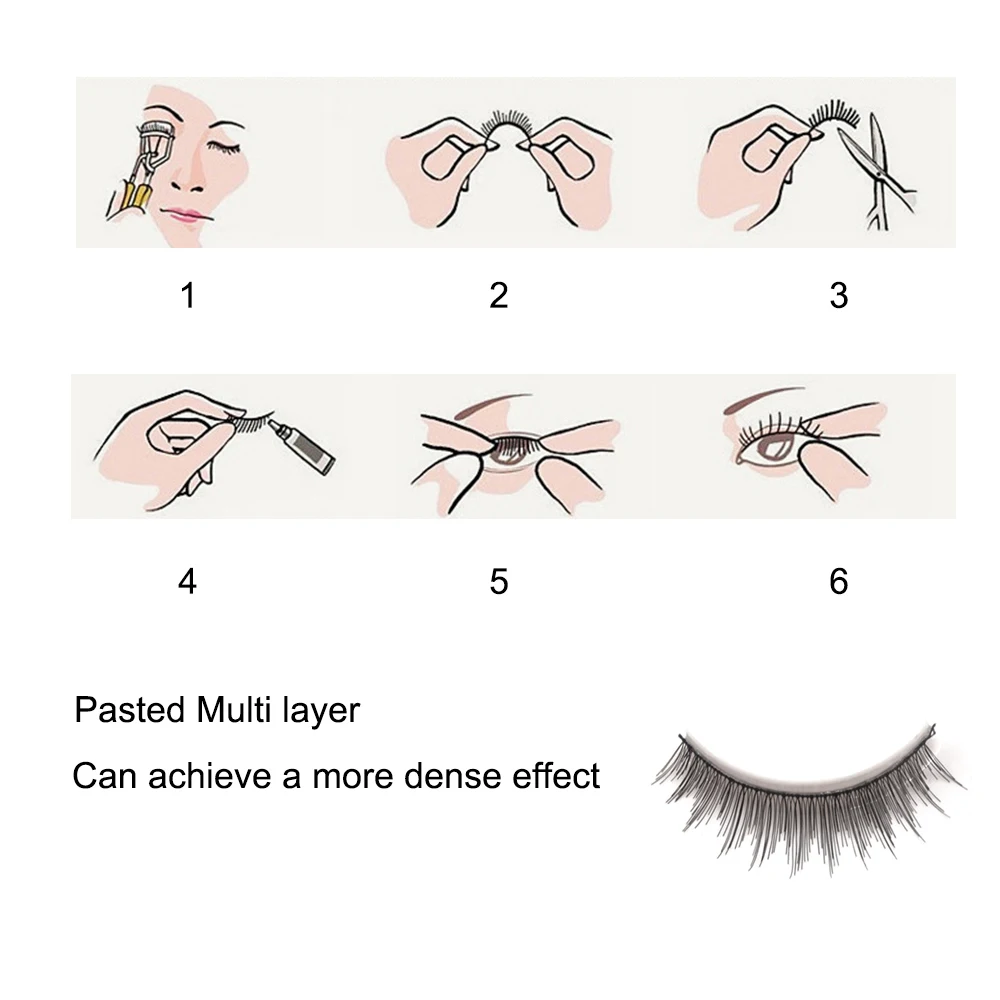 1 2 3

4 5 6

Pasted Multi layer

Can achieve a more dense effect